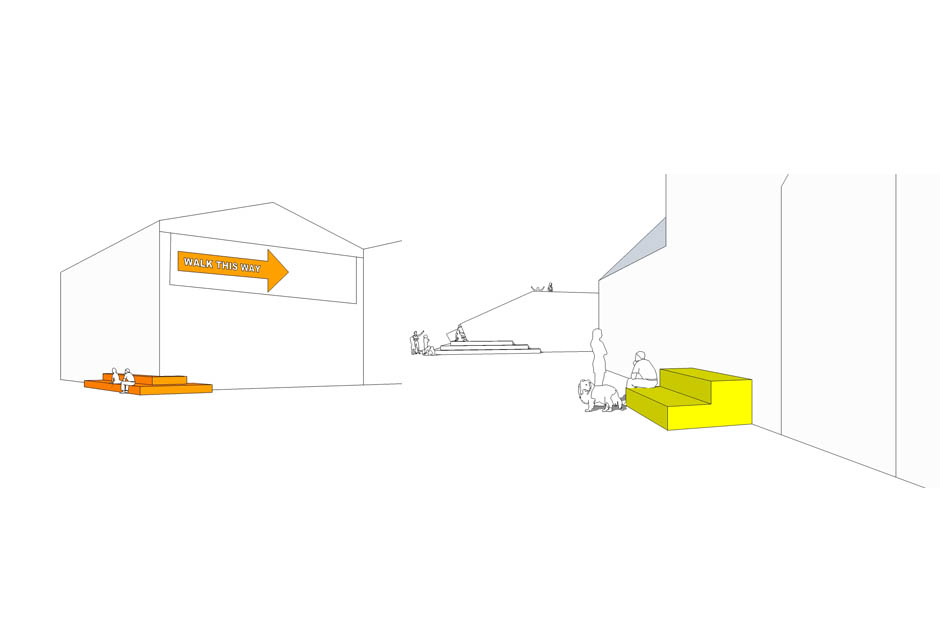 WALK THIS WAY