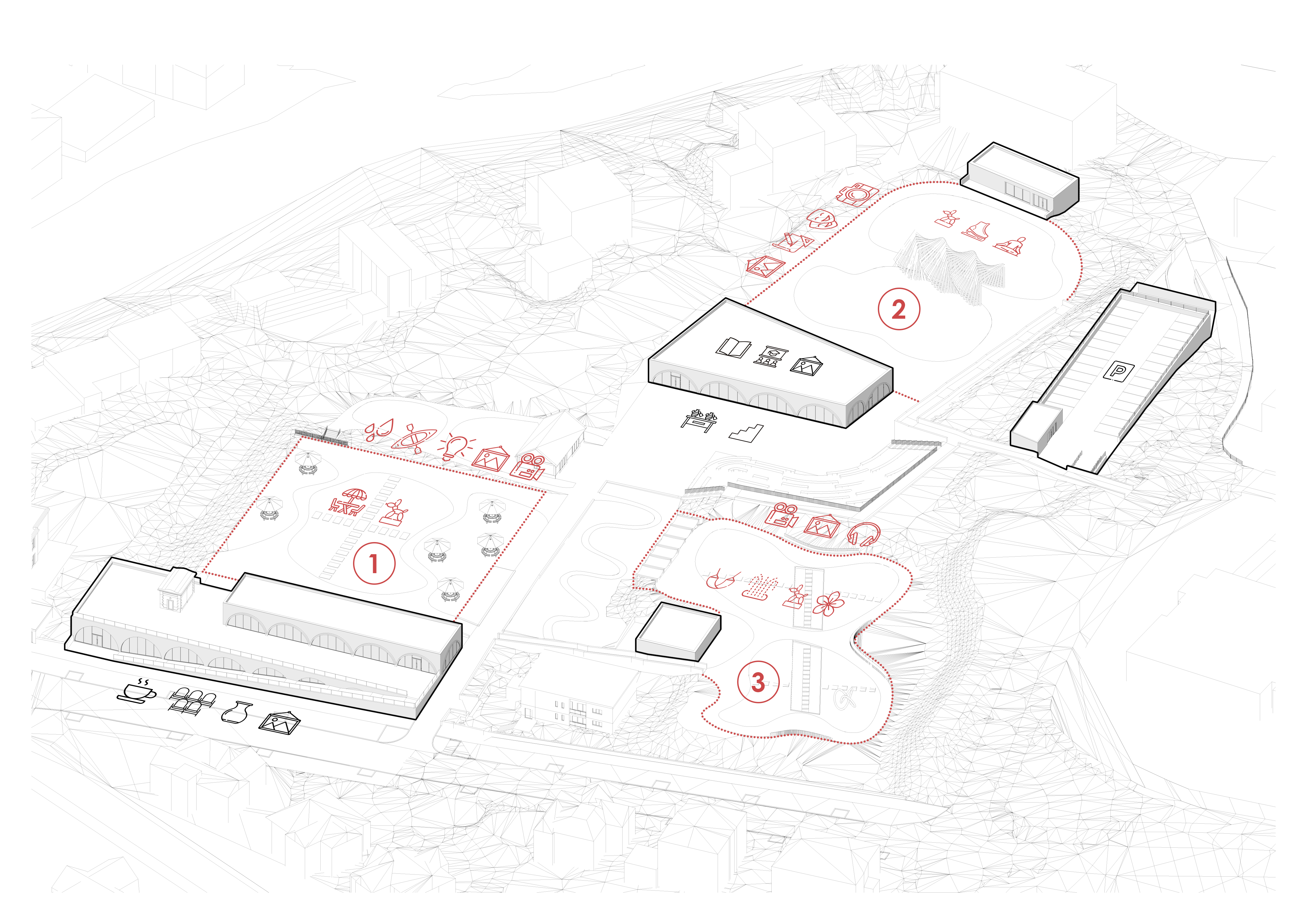 2

P

1

3