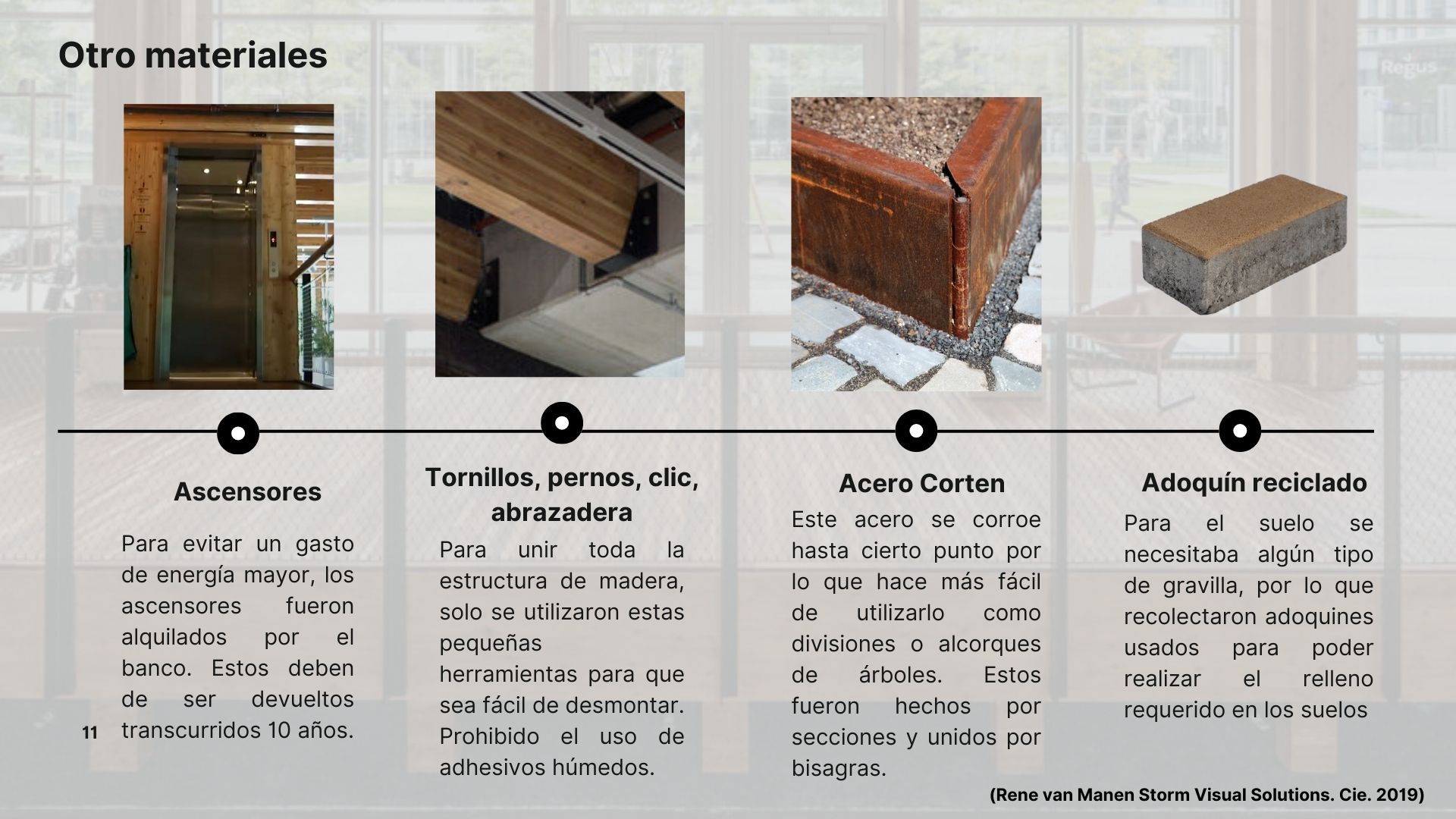 Otro materiales

Regus

Ascensores

Para evitar un gasto de energía mayor, los ascensores fueron alquilados por el banco. Estos deben de ser devueltos transcurridos 10 años.

Tornillos, pernos, clic, abrazadera

Para unir toda la estructura de madera, solo se utilizaron estas pequeñas herramientas para que sea fácil de desmontar. Prohibido el uso de adhesivos húmedos.

Acero Corten

Este acero se corroe hasta cierto punto por lo que hace más fácil de utilizarlo como divisiones o alcorques de árboles. Estos fueron hechos por secciones y unidos por bisagras.

Adoquín reciclado

Para el suelo se necesitaba algún tipo de gravilla, por lo que recolectaron adoquines usados para poder realizar el relleno requerido en los suelos

11

(Rene van Manen Storm Visual Solutions. Cie. 2019)