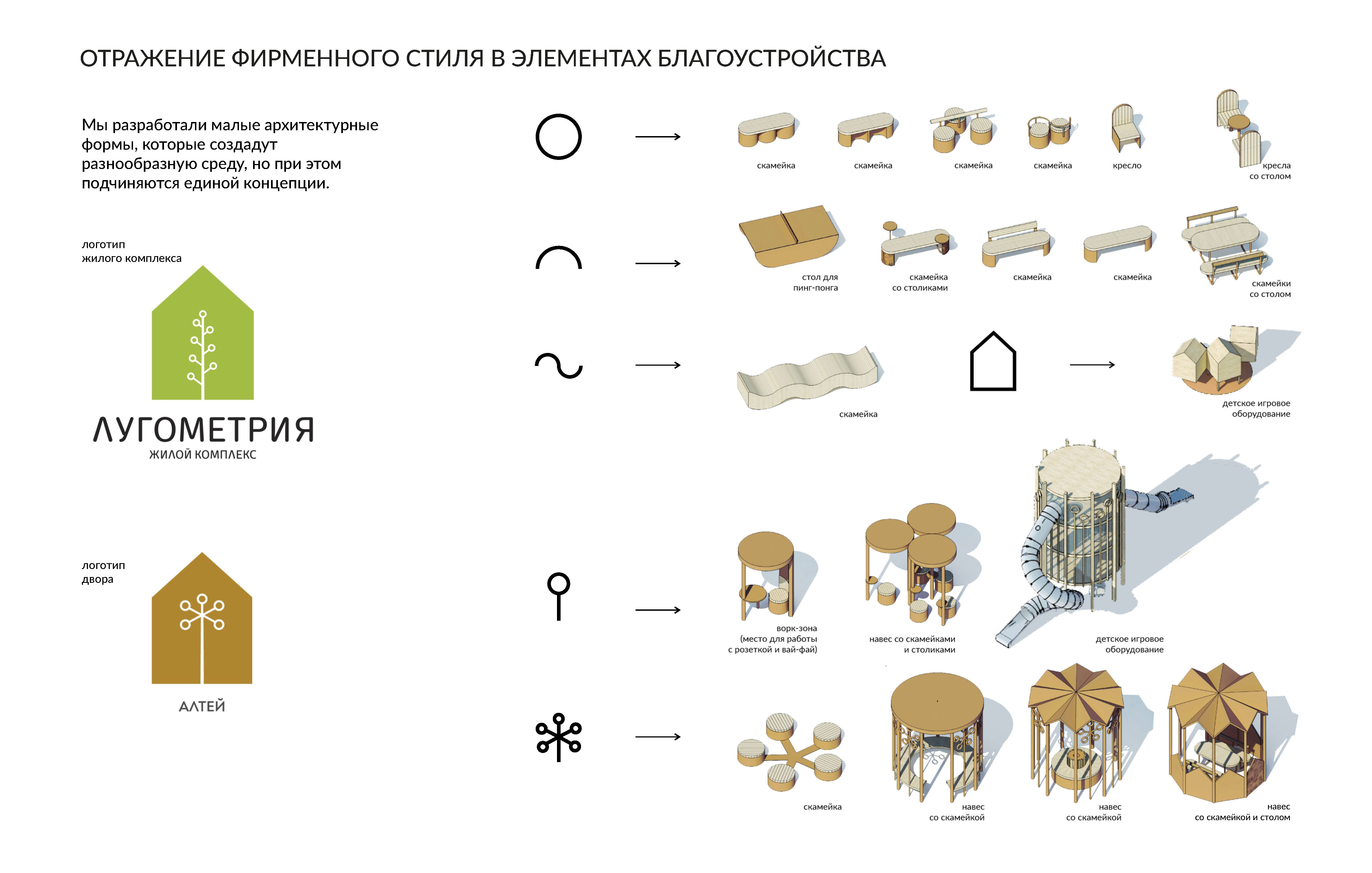 ОТРАЖЕНИЕ ФИРМЕННОГО СТИЛЯ В ЭЛЕМЕНТАХ БЛАГОУСТРОЙСТВА

Мы разработали малые архитектурные формы, которые создадут разнообразную среду, но при этом подчиняются единой концепции.

логотип жилого комплекса

ЛУГОМЕТРИЯ
ЖИЛОЙ КОМПЛЕКС

логотип двора

АЛТЕЙ

скамейка
скамейка
скамейка
скамейка
кресло
кресла со столом

стол для пинг-понга
скамейка со столиками
скамейка
скамейка
скамейки со столом

скамейка
детское игровое оборудование

ворк-зона (место для работы с розеткой и вай-фай)
навес со скамейками и столиками
детское игровое оборудование

скамейка
навес со скамейкой
навес со скамейкой
навес со скамейкой и столом