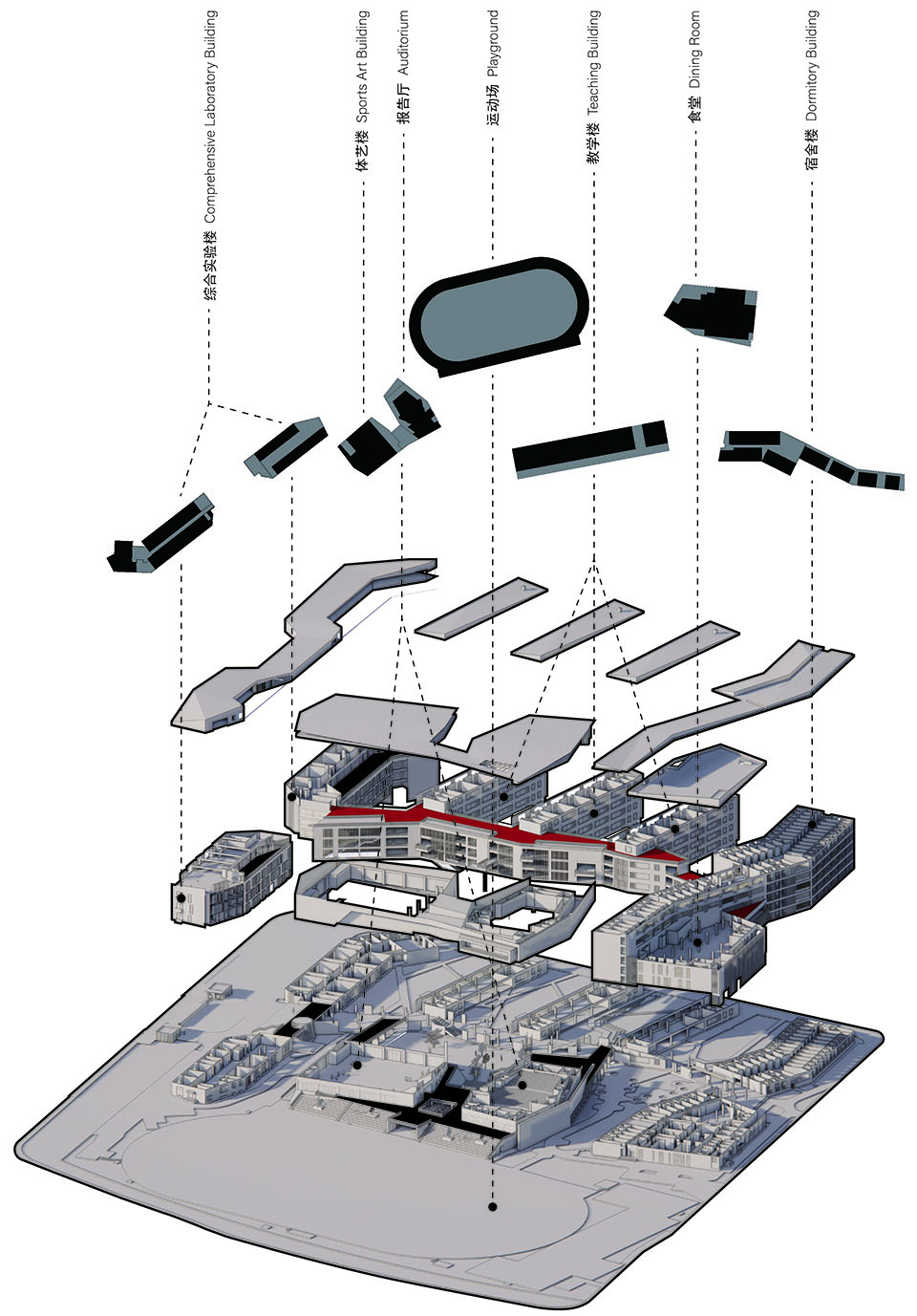 综合实验楼 Comprehensive Laboratory Building

体艺楼 Sports Art Building

报告厅 Auditorium

运动场 Playground

教学楼 Teaching Building

食堂 Dining Room

宿舍楼 Dormitory Building