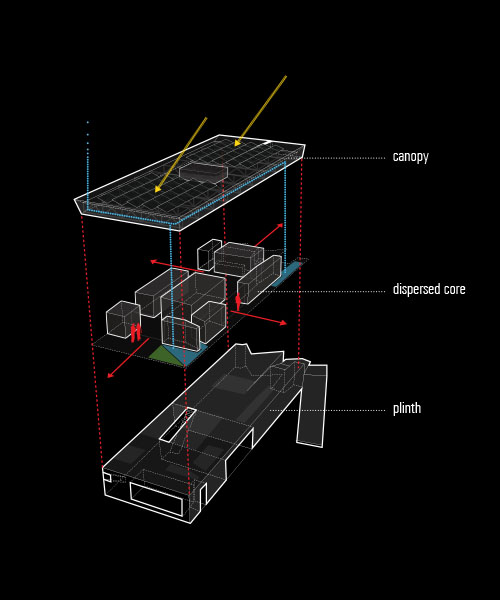 canopy

dispersed core

plinth