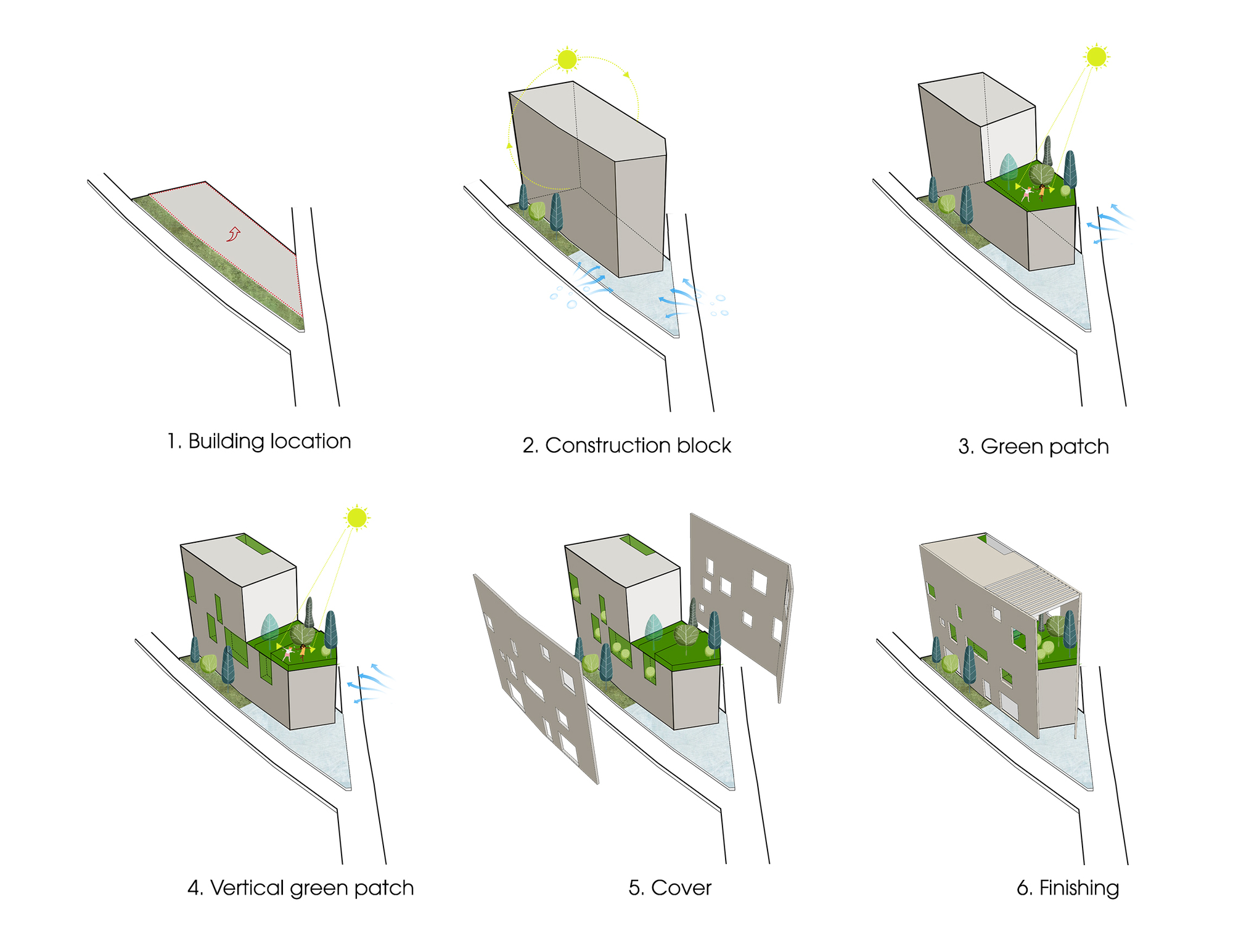 1. Building location

2. Construction block

3. Green patch

4. Vertical green patch

5. Cover

6. Finishing