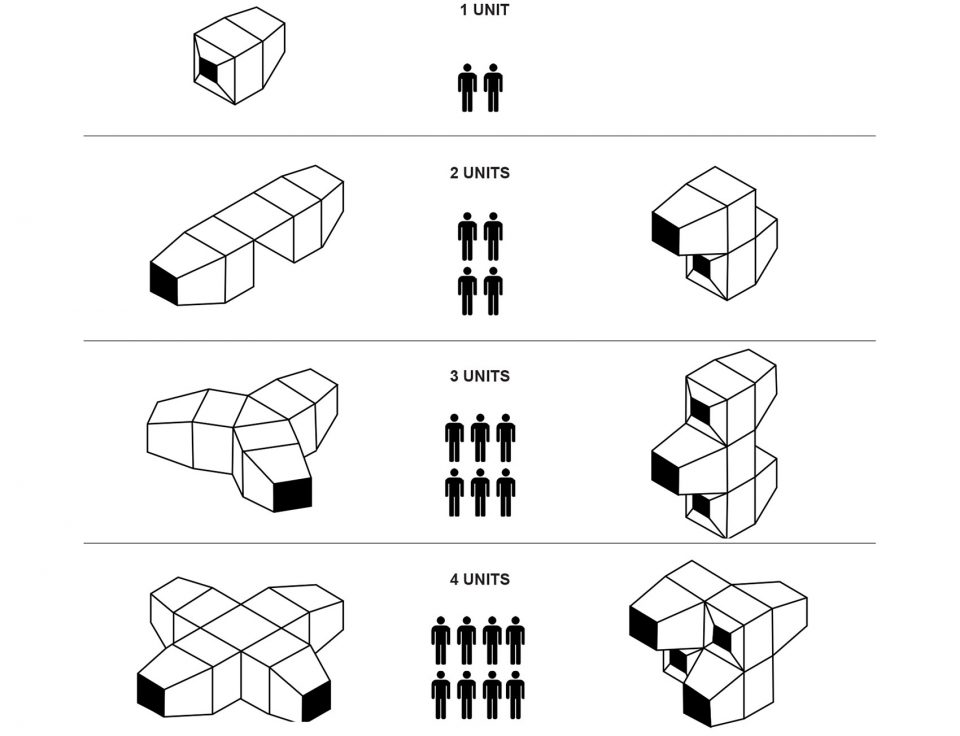 1 UNIT

2 UNITS

3 UNITS

4 UNITS