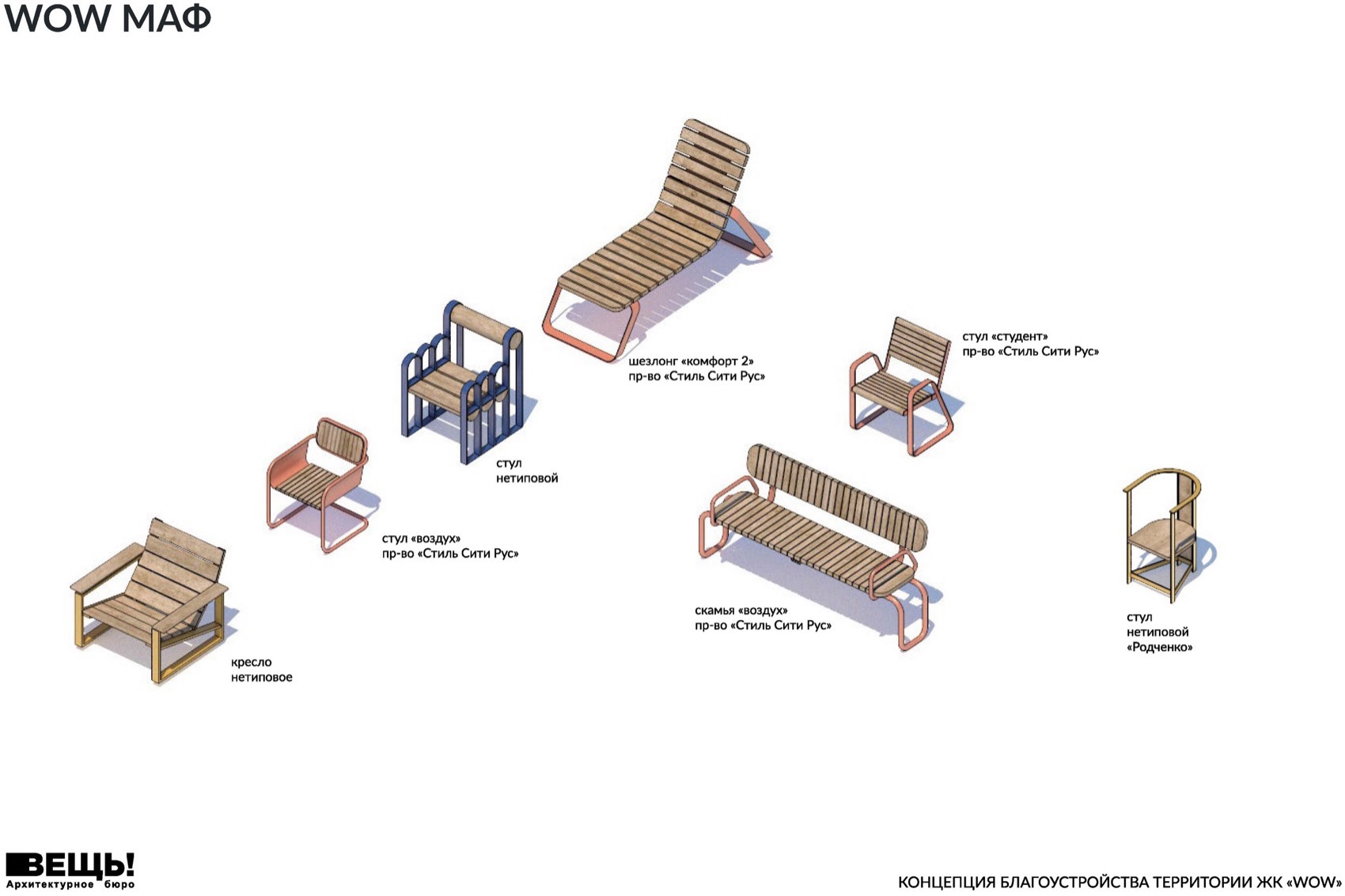 WOW МАФ

шезлонг «комфорт 2»
пр-во «Стиль Сити Рус»

стул «студент»
пр-во «Стиль Сити Рус»

стул
нетиповой

стул «воздух»
пр-во «Стиль Сити Рус»

скамья «воздух»
пр-во «Стиль Сити Рус»

стул
нетиповой
«Родченко»

кресло
нетиповое

ВЕЩЬ!
Архитектурное бюро

КОНЦЕПЦИЯ БЛАГОУСТРОЙСТВА ТЕРРИТОРИИ ЖК «WOW»