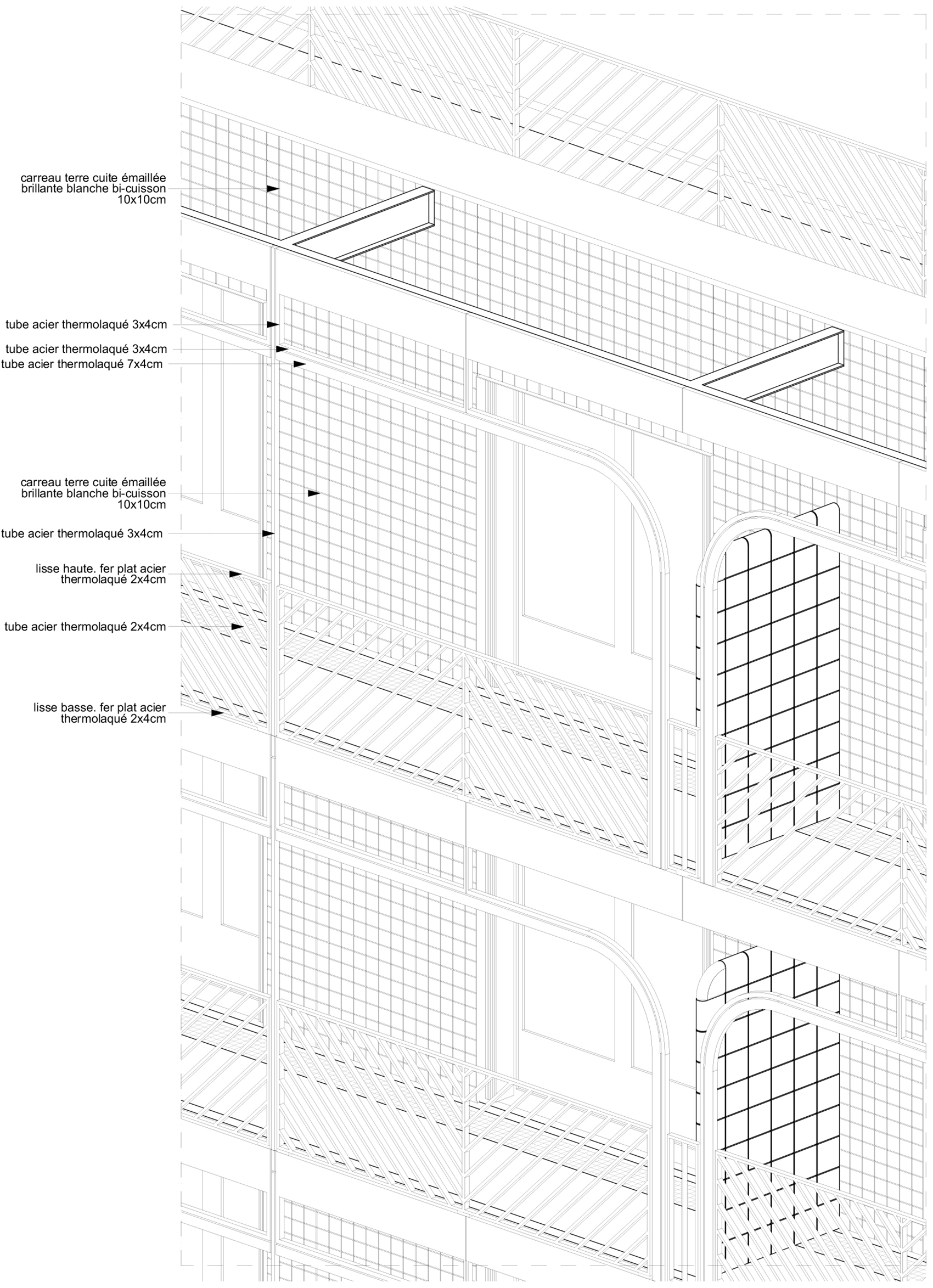 carreau terre cuite émaillée brillante blanche bi-cuisson 10x10cm

tube acier thermolaqué 3x4cm

tube acier thermolaqué 3x4cm

tube acier thermolaqué 7x4cm

carreau terre cuite émaillée brillante blanche bi-cuisson 10x10cm

tube acier thermolaqué 3x4cm

lisse haute. fer plat acier thermolaqué 2x4cm

tube acier thermolaqué 2x4cm

lisse basse. fer plat acier thermolaqué 2x4cm