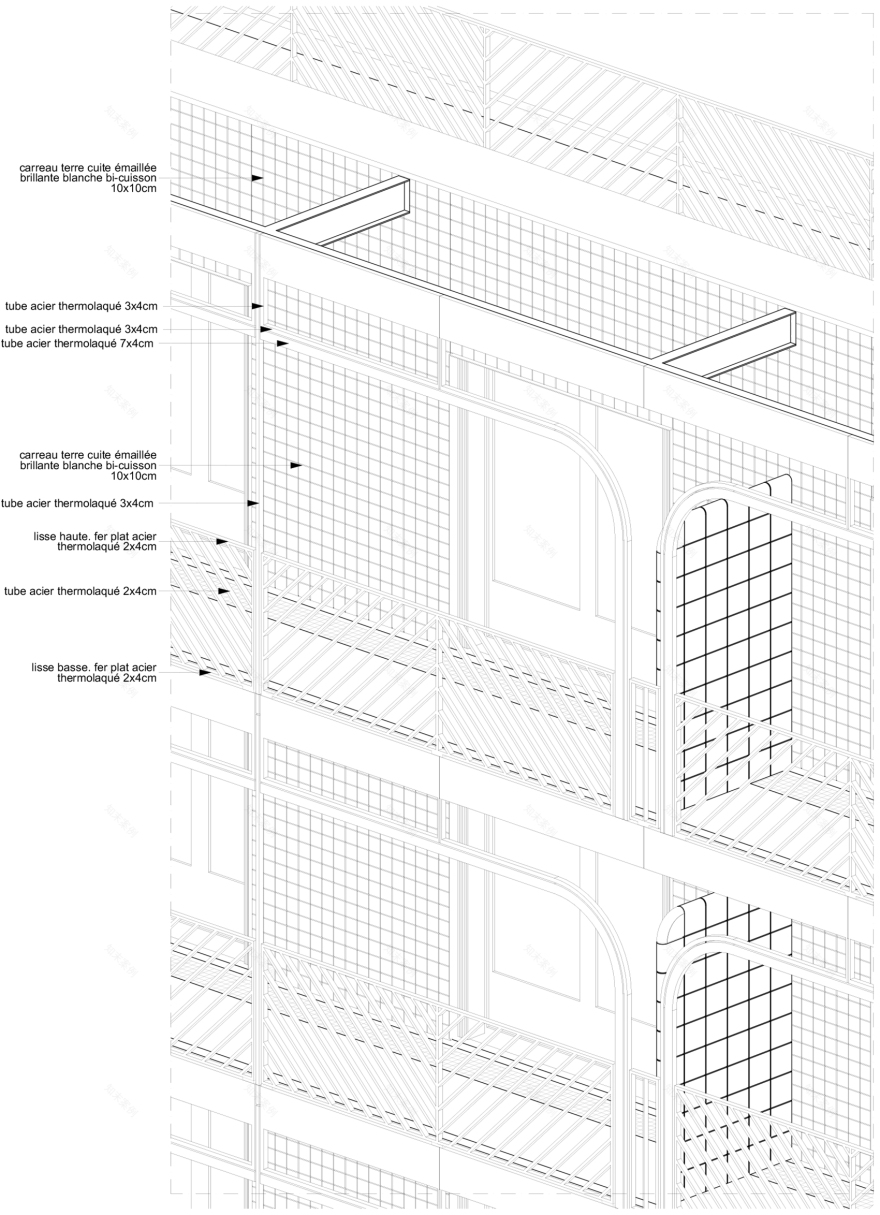 carreau terre cuite émaillée brillante blanche bi-cuisson 10x10cm

tube acier thermolaqué 3x4cm
tube acier thermolaqué 3x4cm
tube acier thermolaqué 7x4cm

carreau terre cuite émaillée brillante blanche bi-cuisson 10x10cm

tube acier thermolaqué 3x4cm

lisse haute. fer plat acier thermolaqué 2x4cm

tube acier thermolaqué 2x4cm

lisse basse. fer plat acier thermolaqué 2x4cm