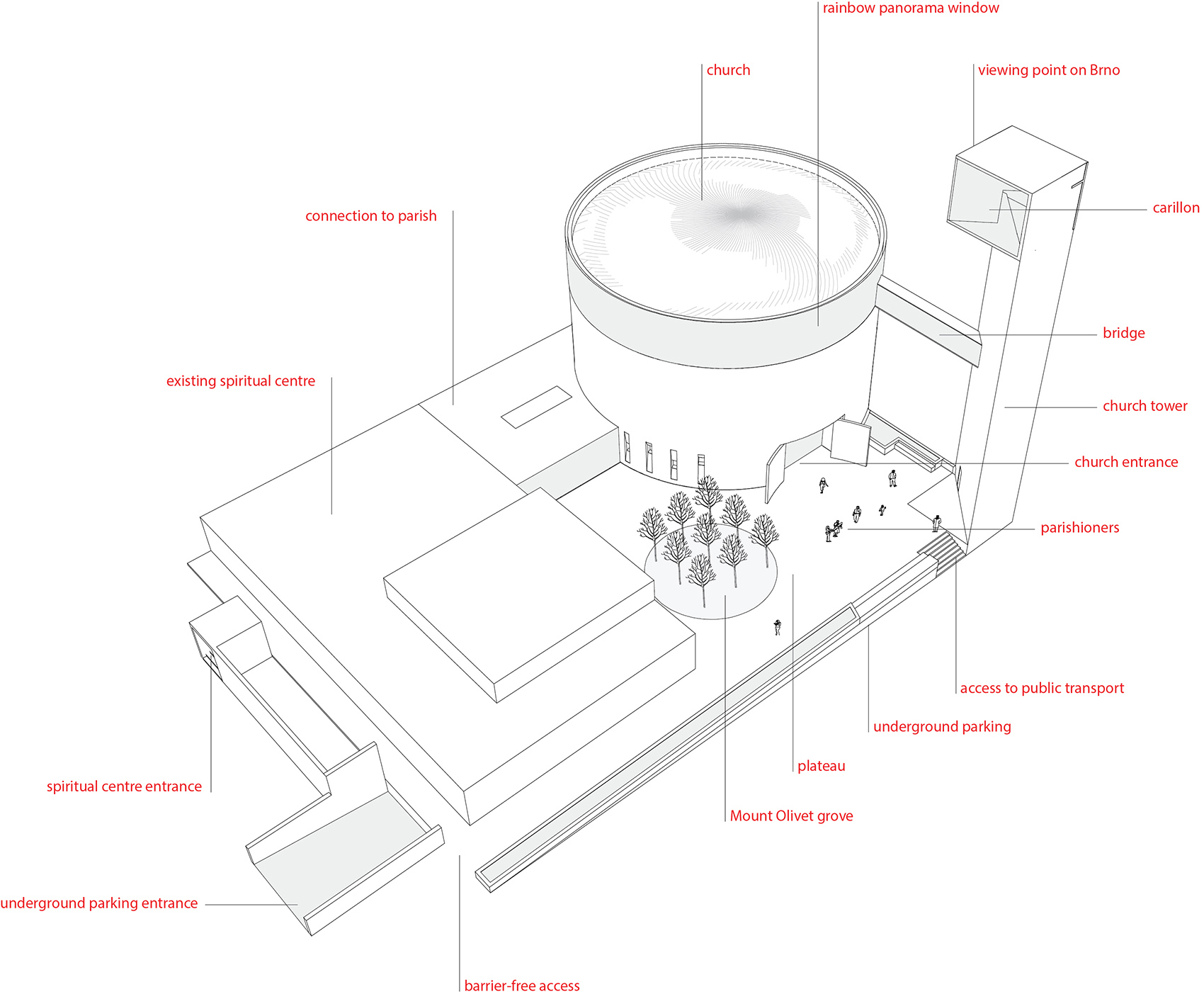 rainbow panorama window

church

viewing point on Brno

connection to parish

carillon

bridge

existing spiritual centre

church tower

church entrance

parishioners

access to public transport

underground parking

plateau

spiritual centre entrance

Mount Olivet grove

underground parking entrance

barrier-free access