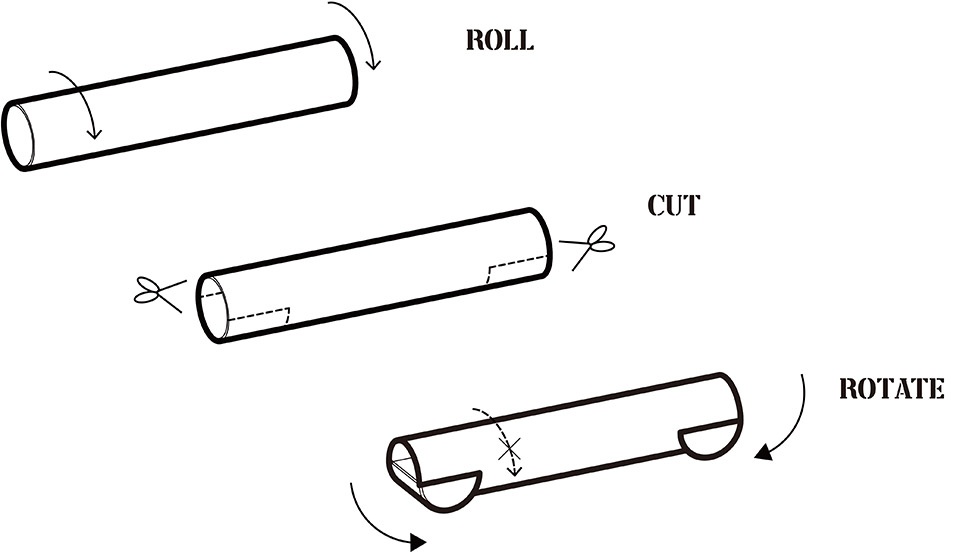 ROLL

CUT

ROTATE