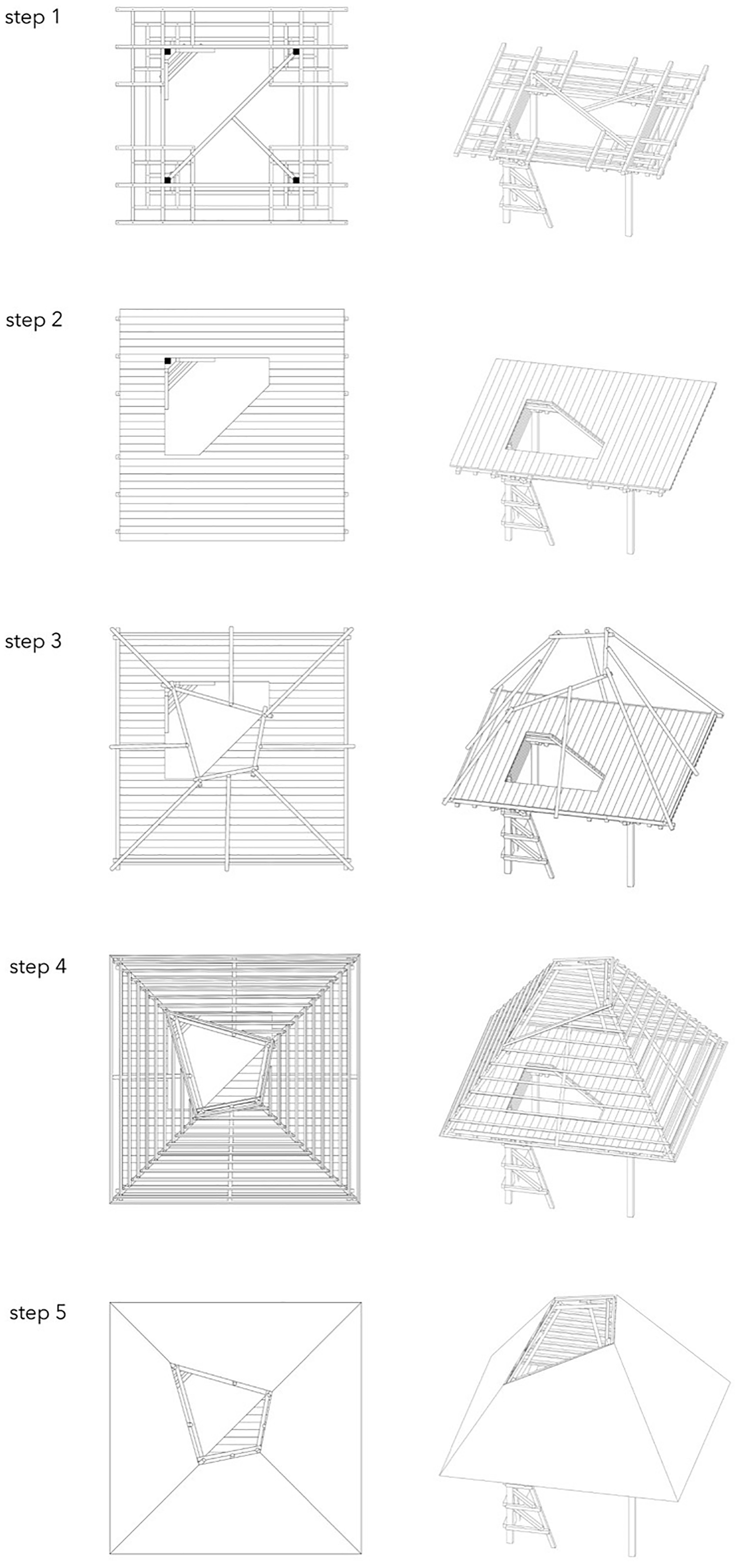 step 1

step 2

step 3

step 4

step 5