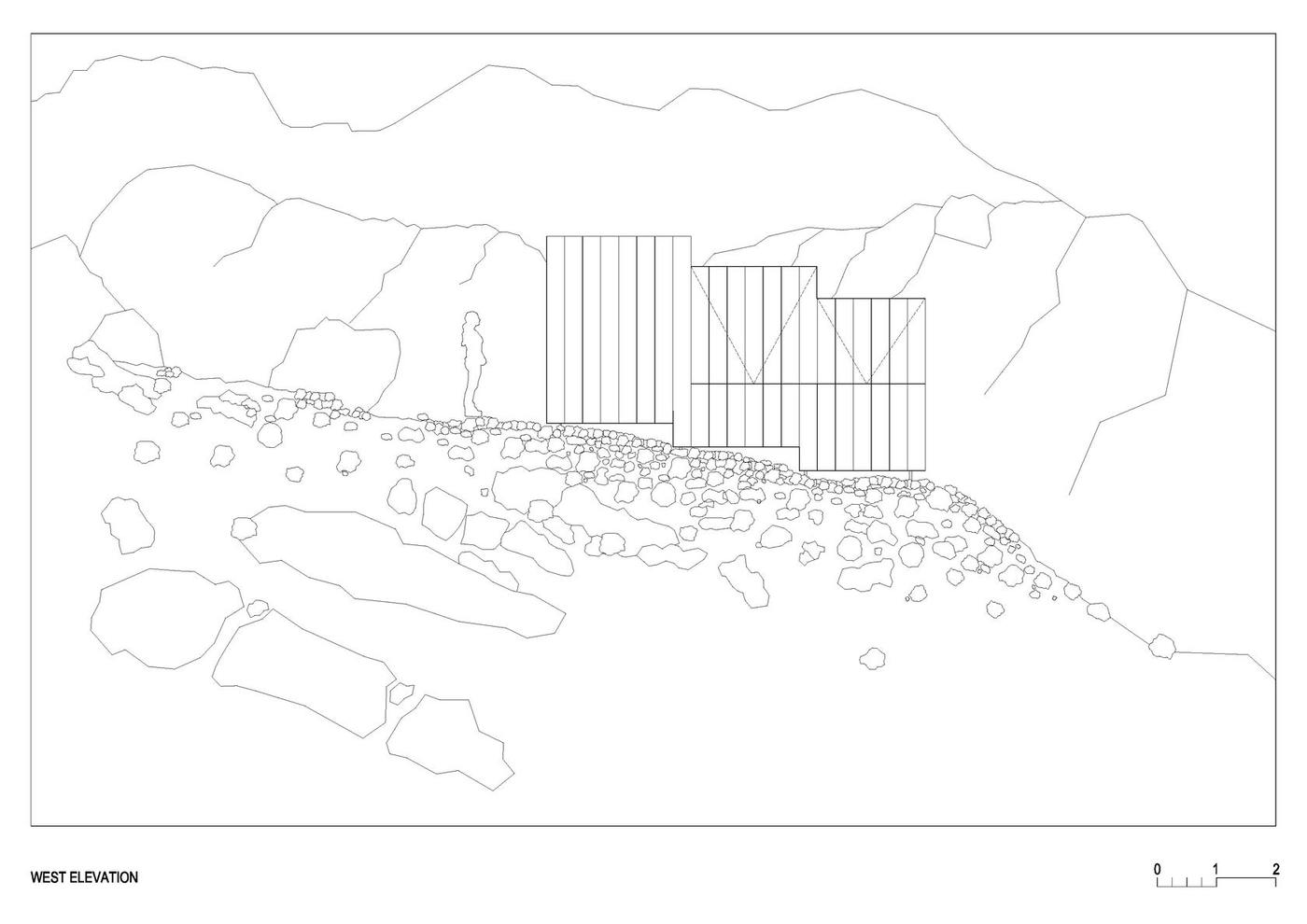 WEST ELEVATION

0 1 2