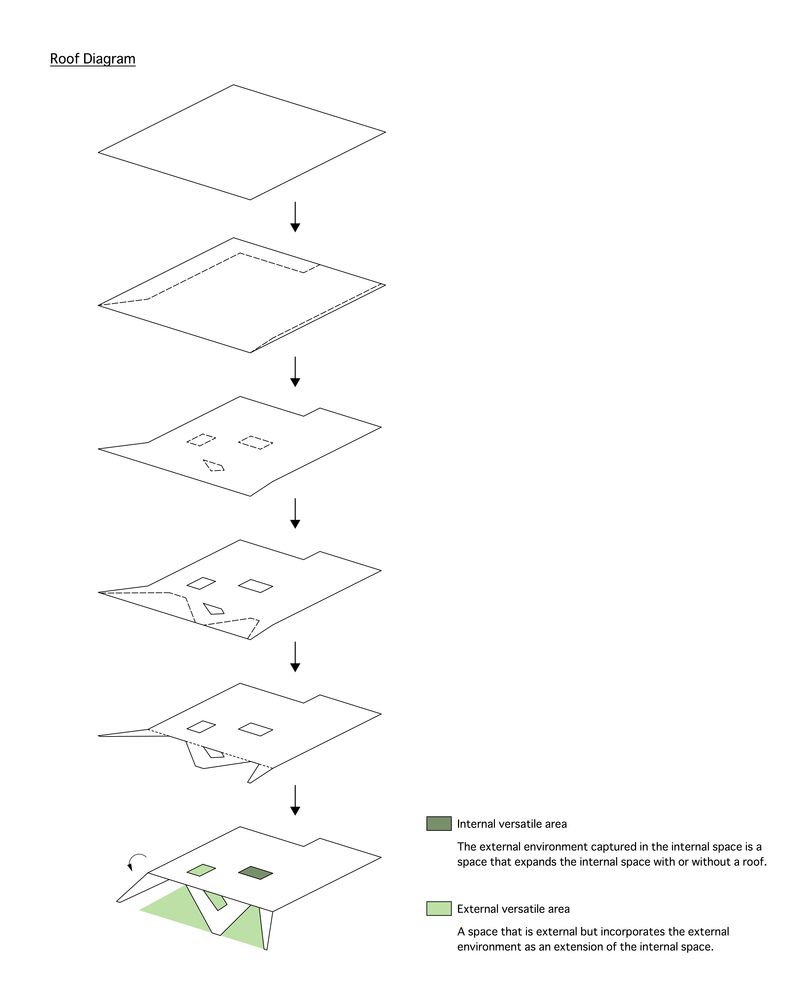 Roof Diagram

Internal versatile area

The external environment captured in the internal space is a space that expands the internal space with or without a roof.

External versatile area

A space that is external but incorporates the external environment as an extension of the internal space.