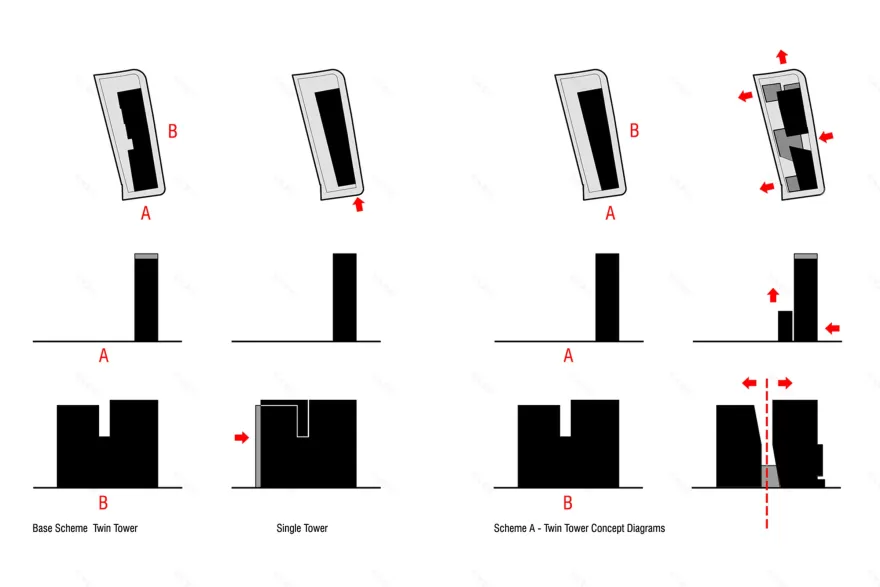 B

A

B

A

A

A

B

B

Base Scheme Twin Tower

Single Tower

Scheme A - Twin Tower Concept Diagrams