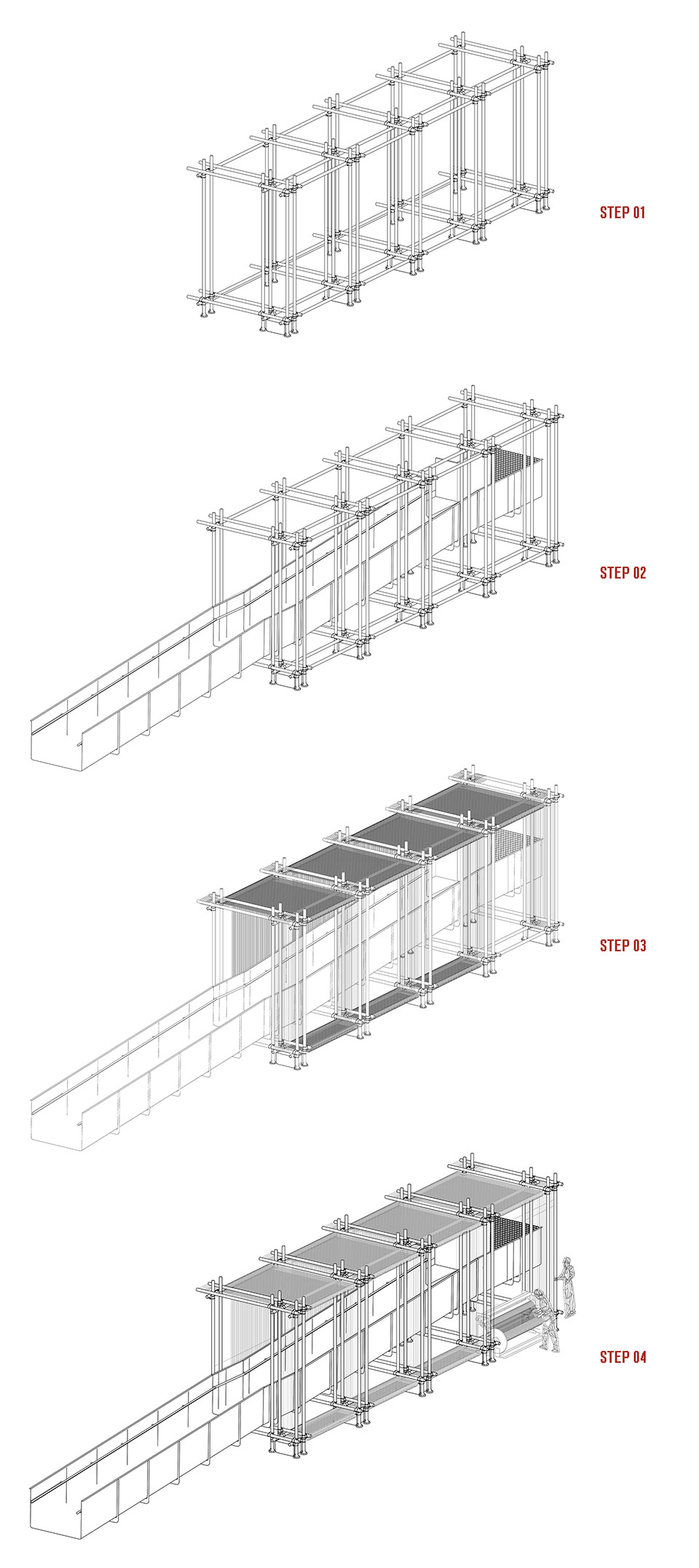 STEP 01

STEP 02

STEP 03

STEP 04