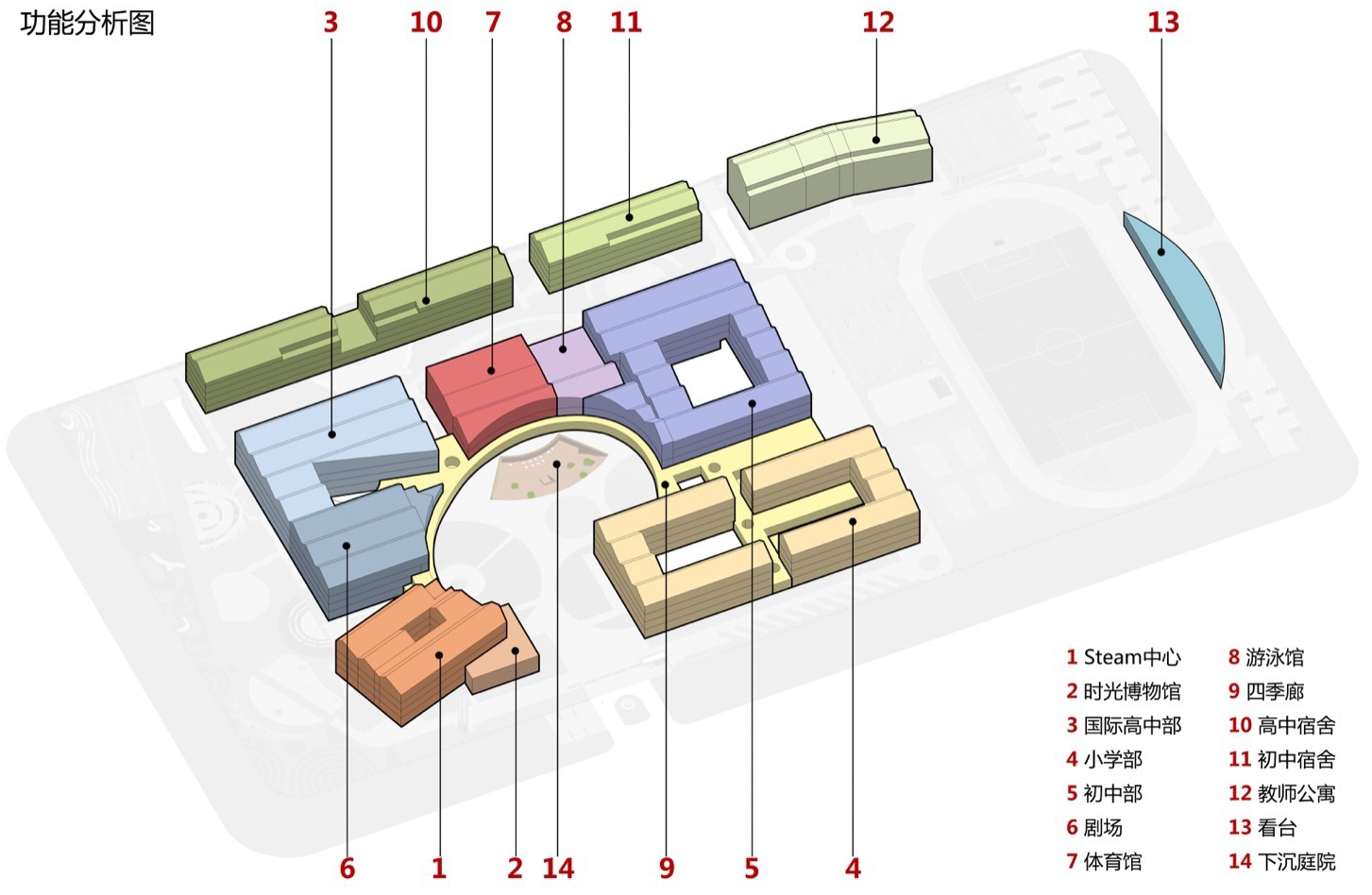 功能分析图

3 10 7 8 11 12 13

6 1 2 14 9 5 4

1 Steam中心
2 时光博物馆
3 国际高中部
4 小学部
5 初中部
6 剧场
7 体育馆

8 游泳馆
9 四季廊
10 高中宿舍
11 初中宿舍
12 教师公寓
13 看台
14 下沉庭院