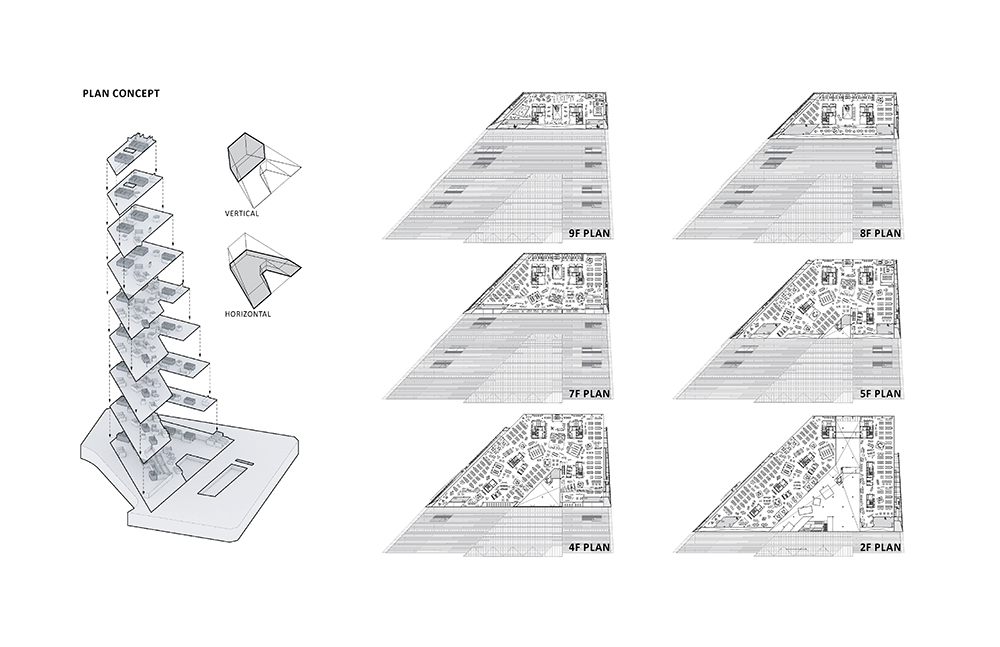 PLAN CONCEPT

VERTICAL

HORIZONTAL

9F PLAN

8F PLAN

7F PLAN

5F PLAN

4F PLAN

2F PLAN