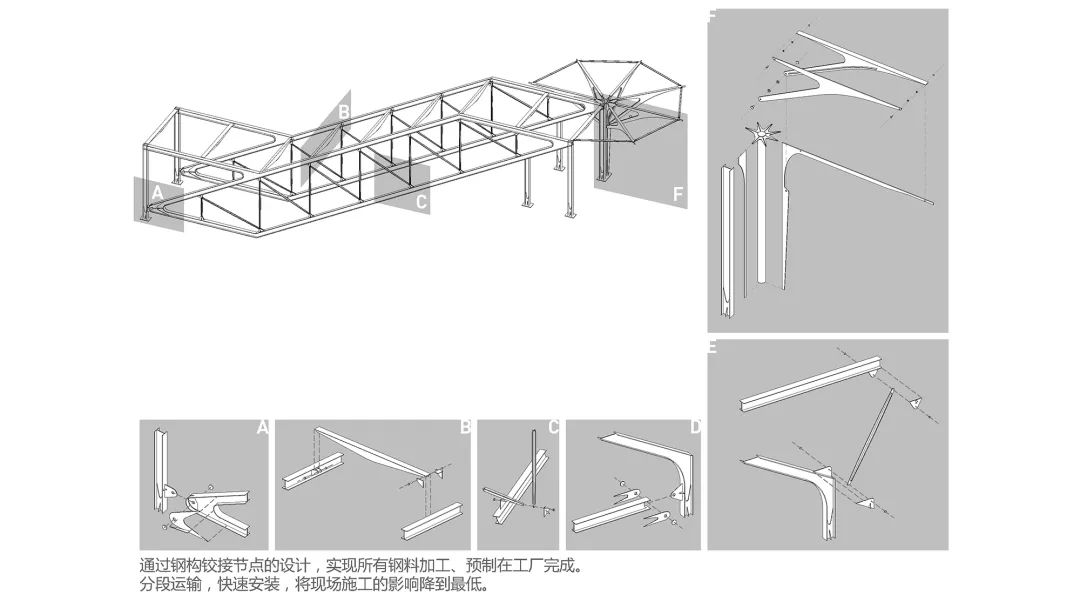 B
A
C
F
F
E
A
B
C
D

通过钢构铰接节点的设计，实现所有钢料加工、预制在工厂完成。
分段运输，快速安装，将现场施工的影响降到最低。