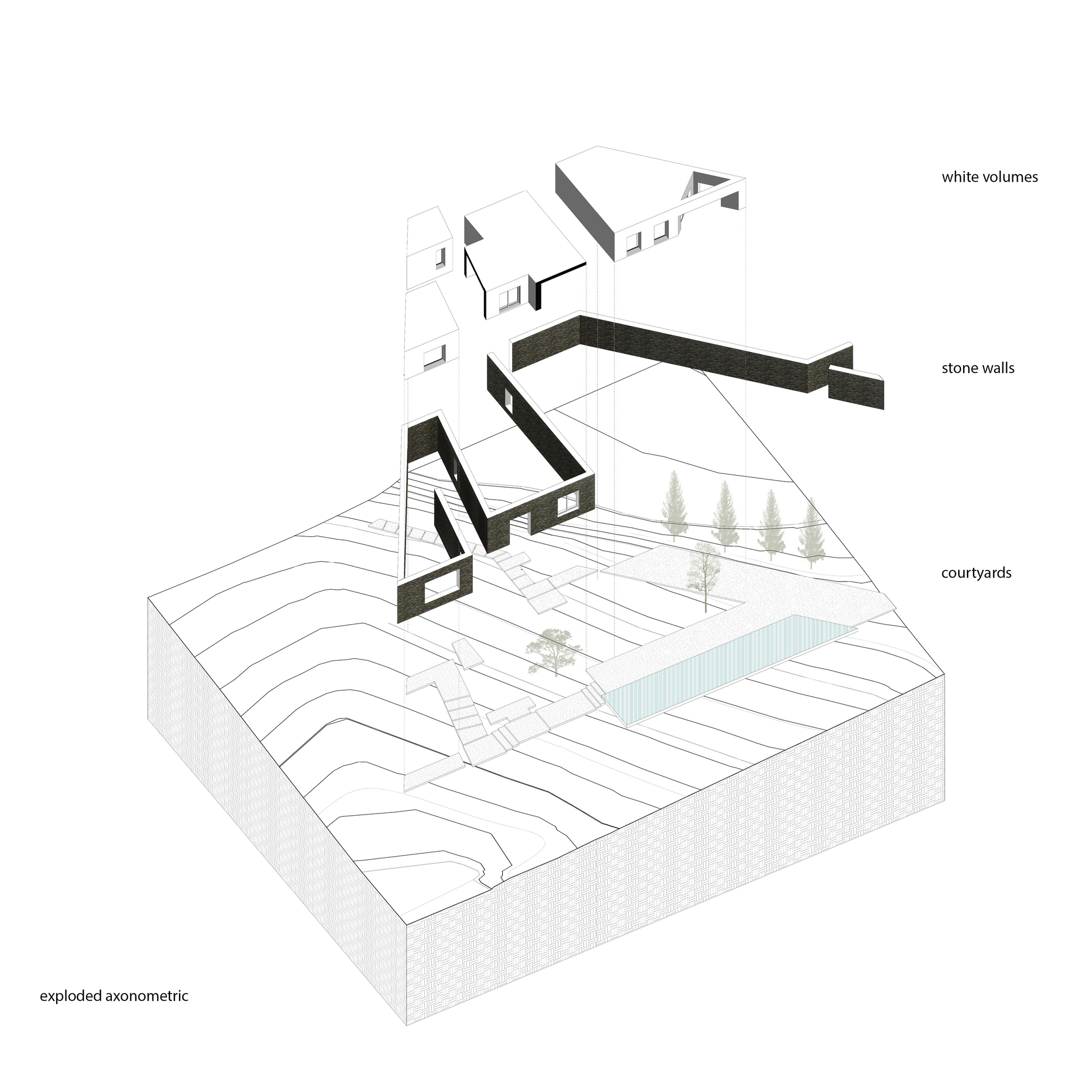 white volumes

stone walls

courtyards

exploded axonometric