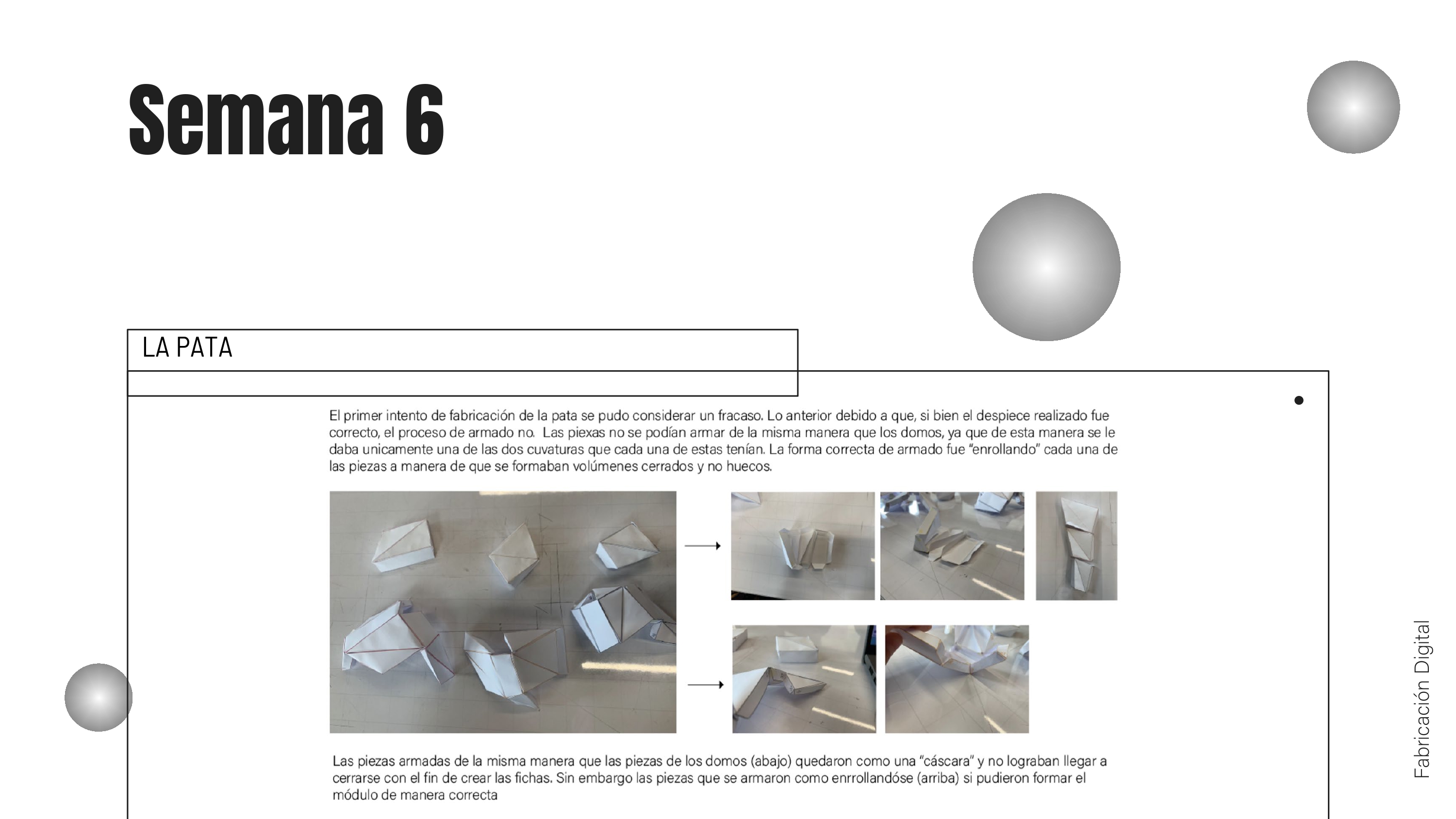 Semana 6

LA PATA

El primer intento de fabricación de la pata se pudo considerar un fracaso. Lo anterior debido a que, si bien el despiece realizado fue correcto, el proceso de armado no. Las piexas no se podían armar de la misma manera que los domos, ya que de esta manera se le daba unicamente una de las dos cuvaturas que cada una de estas tenían. La forma correcta de armado fue "enrollando" cada una de las piezas a manera de que se formaban volúmenes cerrados y no huecos.

Las piezas armadas de la misma manera que las piezas de los domos (abajo) quedaron como una "cáscara" y no lograban llegar a cerrarse con el fin de crear las fichas. Sin embargo las piezas que se armaron como enrrollandóse (arriba) si pudieron formar el módulo de manera correcta

Fabricación Digital