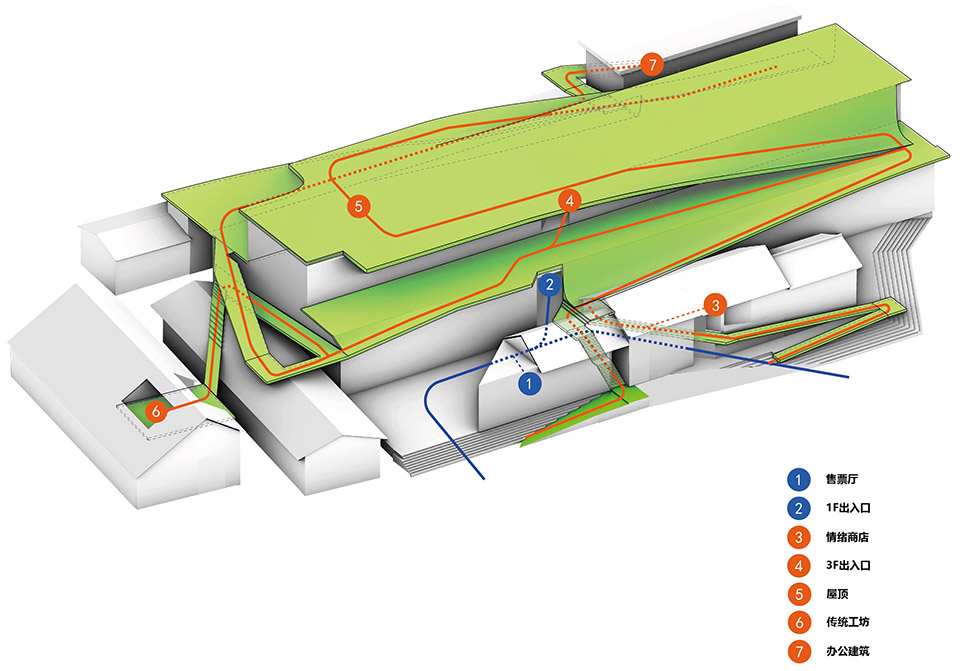 7
5
4
2
3
1
6

1 售票厅
2 1F出入口
3 情绪商店
4 3F出入口
5 屋顶
6 传统工坊
7 办公建筑