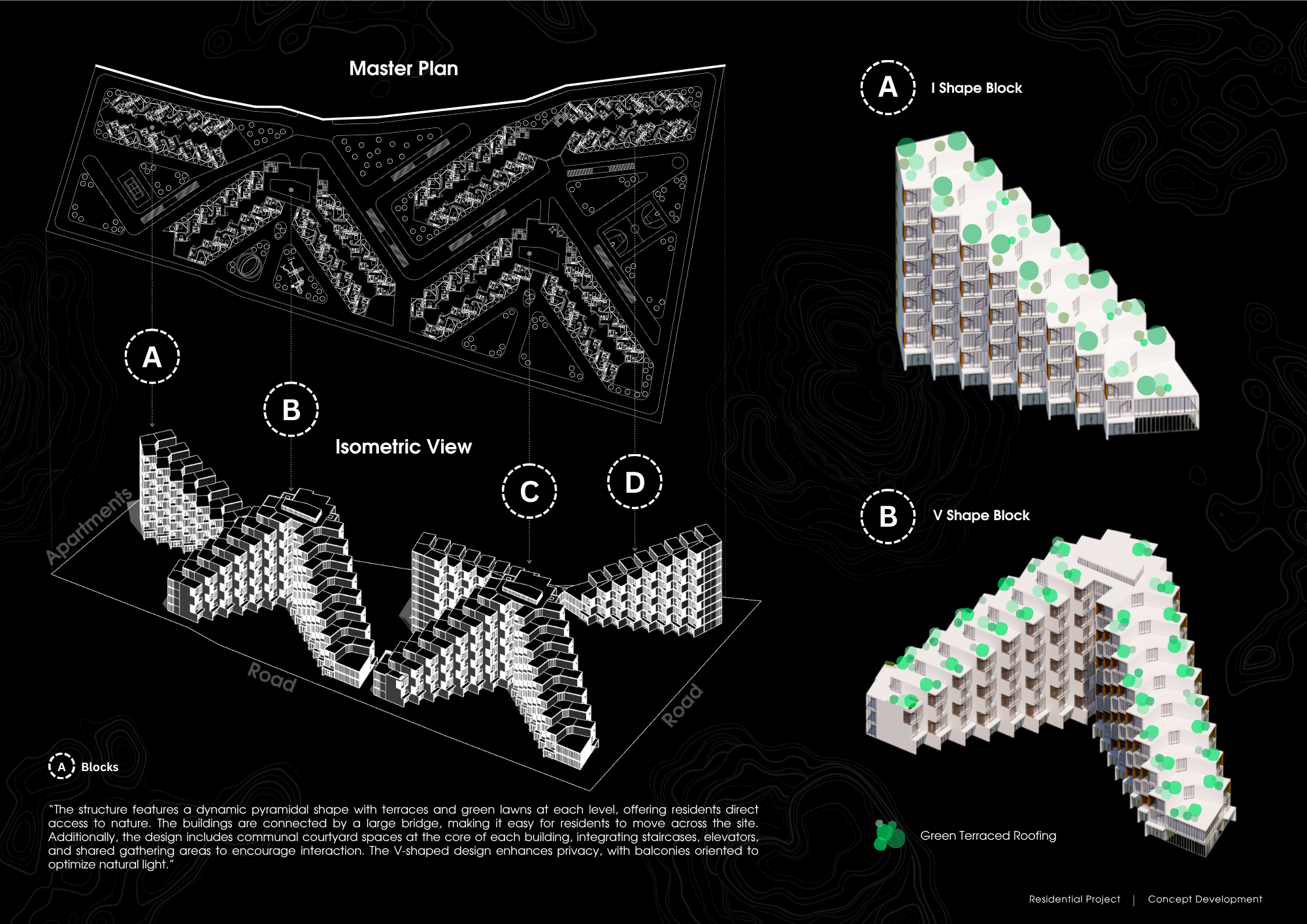 Master Plan

A

B

Isometric View

C

D

Apartments

Road

Road

A Blocks

"The structure features a dynamic pyramidal shape with terraces and green lawns at each level, offering residents direct access to nature. The buildings are connected by a large bridge, making it easy for residents to move across the site. Additionally, the design includes communal courtyard spaces at the core of each building, integrating staircases, elevators, and shared gathering areas to encourage interaction. The V-shaped design enhances privacy, with balconies oriented to optimize natural light."

A I Shape Block

B V Shape Block

Green Terraced Roofing

Residential Project | Concept Development