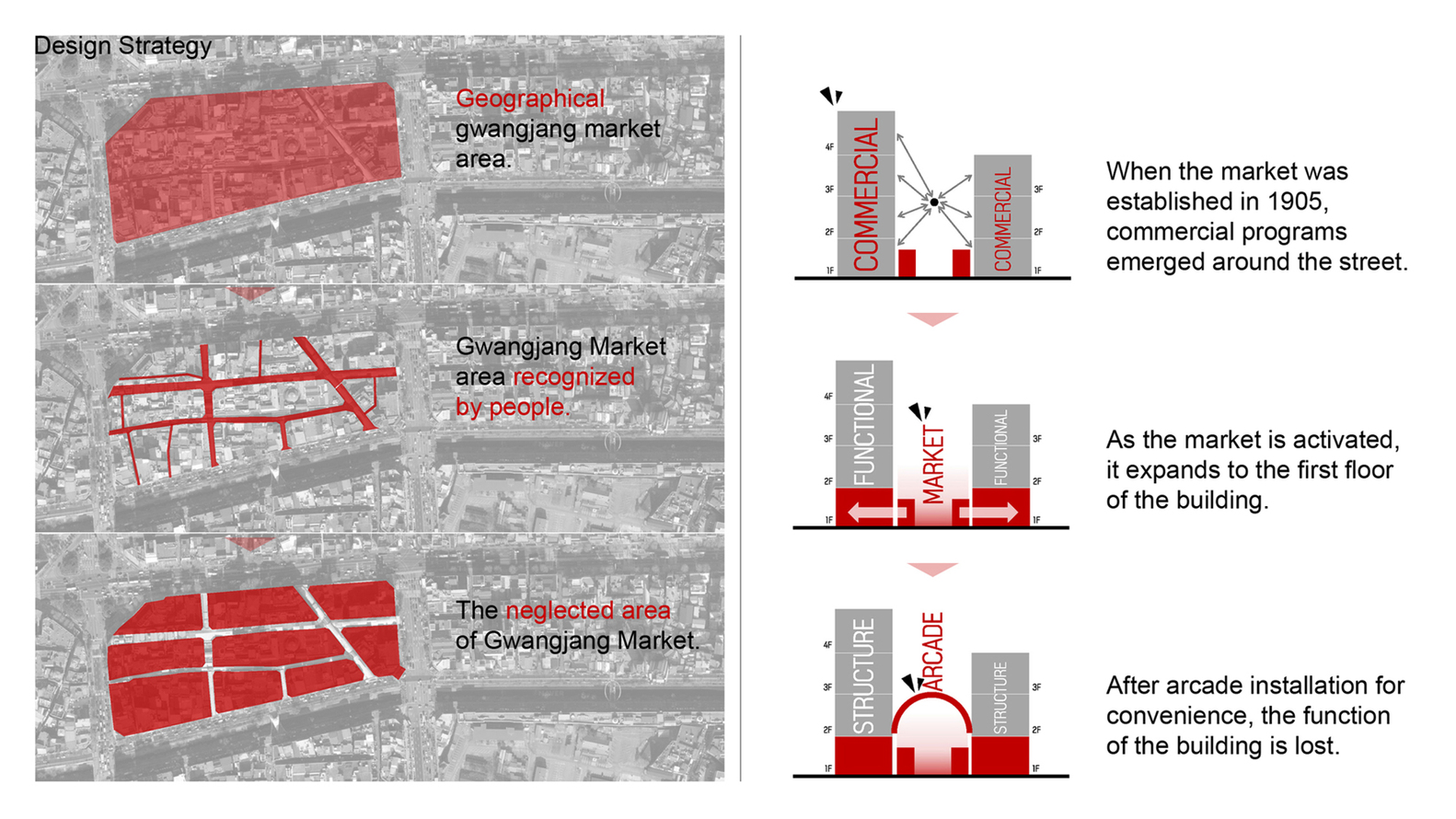 Design Strategy

Geographical gwangjang market area.

Gwangjang Market area recognized by people.

The neglected area of Gwangjang Market.

4F
3F
2F
1F
COMMERCIAL
COMMERCIAL
3F
2F
1F

When the market was established in 1905, commercial programs emerged around the street.

4F
3F
2F
1F
FUNCTIONAL
MARKET
FUNCTIONAL
3F
2F
1F

As the market is activated, it expands to the first floor of the building.

4F
3F
2F
1F
STRUCTURE
ARCADE
STRUCTURE
3F
2F
1F

After arcade installation for convenience, the function of the building is lost.