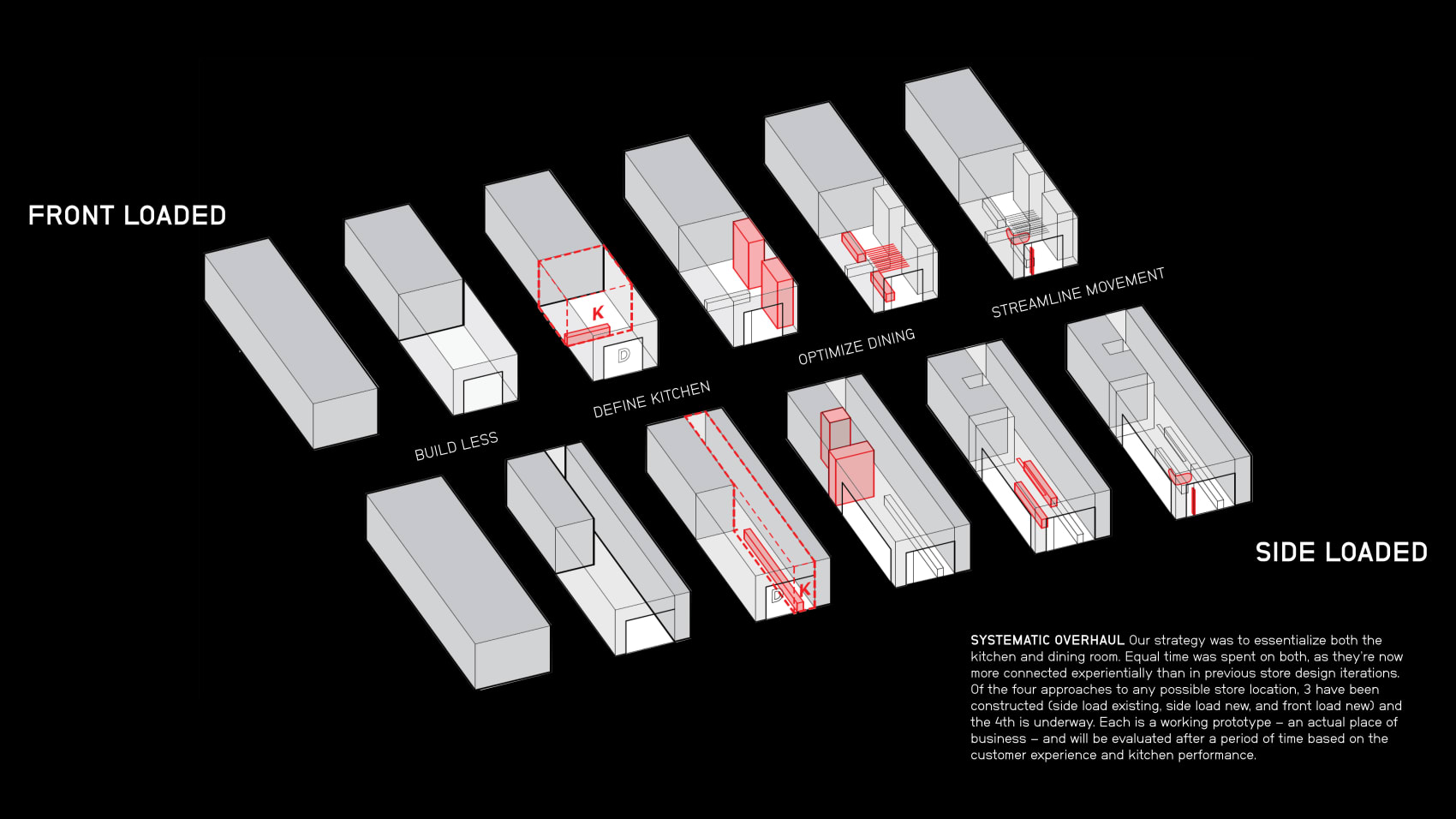 FRONT LOADED

K

D

BUILD LESS

DEFINE KITCHEN

OPTIMIZE DINING

STREAMLINE MOVEMENT

D K

SIDE LOADED

SYSTEMATIC OVERHAUL Our strategy was to essentialize both the kitchen and dining room. Equal time was spent on both, as they're now more connected experientially than in previous store design iterations. Of the four approaches to any possible store location, 3 have been constructed (side load existing, side load new, and front load new) and the 4th is underway. Each is a working prototype – an actual place of business – and will be evaluated after a period of time based on the customer experience and kitchen performance.