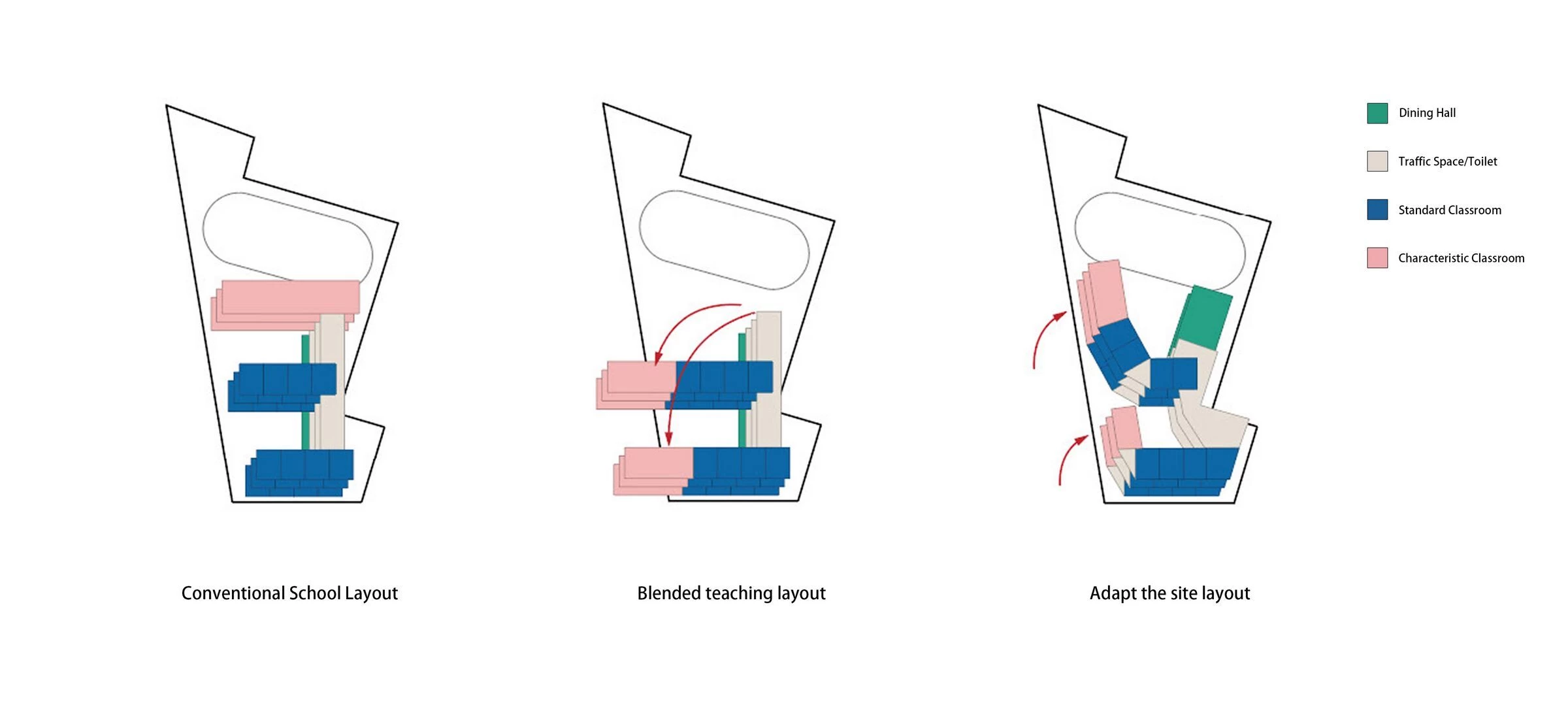 Dining Hall

Traffic Space/Toilet

Standard Classroom

Characteristic Classroom

Conventional School Layout

Blended teaching layout

Adapt the site layout