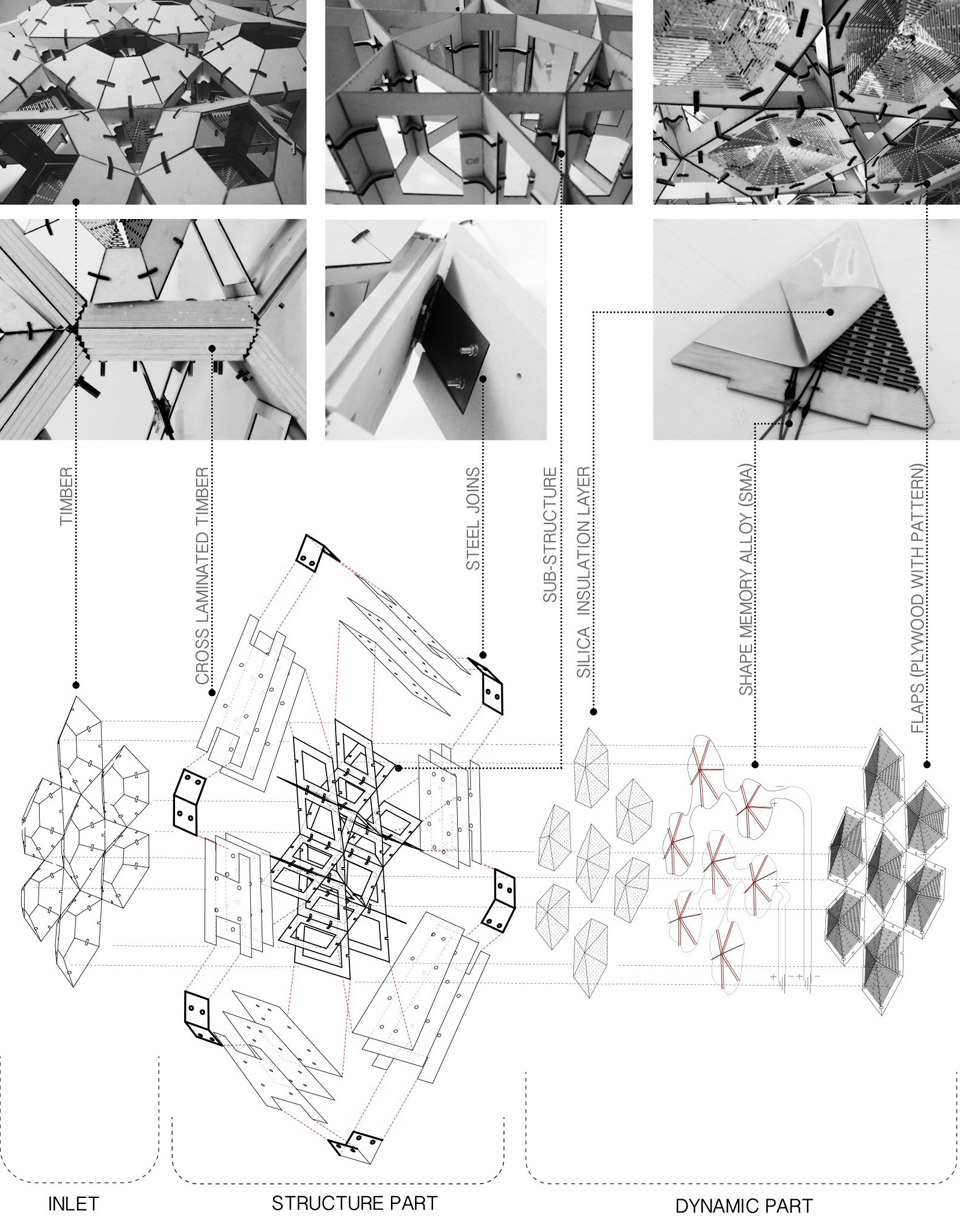 TIMBER

CROSS LAMINATED TIMBER

STEEL JOINS

SUB-STRUCTURE

SILICA INSULATION LAYER

SHAPE MEMORY ALLOY (SMA)

FLAPS (PLYWOOD WITH PATTERN)

INLET

STRUCTURE PART

DYNAMIC PART