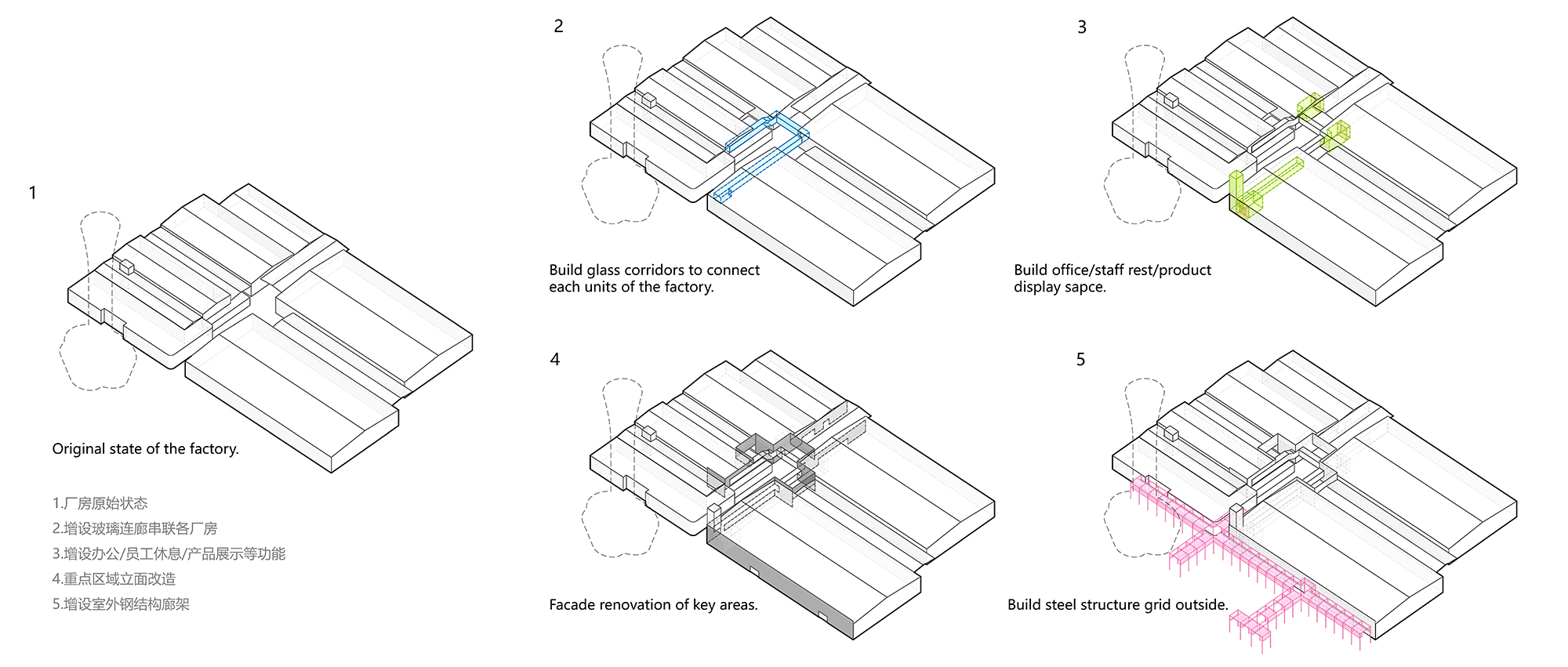 1

Original state of the factory.

1.厂房原始状态
2.增设玻璃连廊串联各厂房
3.增设办公/员工休息/产品展示等功能
4.重点区域立面改造
5.增设室外钢结构廊架

2

Build glass corridors to connect each units of the factory.

3

Build office/staff rest/product display sapce.

4

Facade renovation of key areas.

5

Build steel structure grid outside.