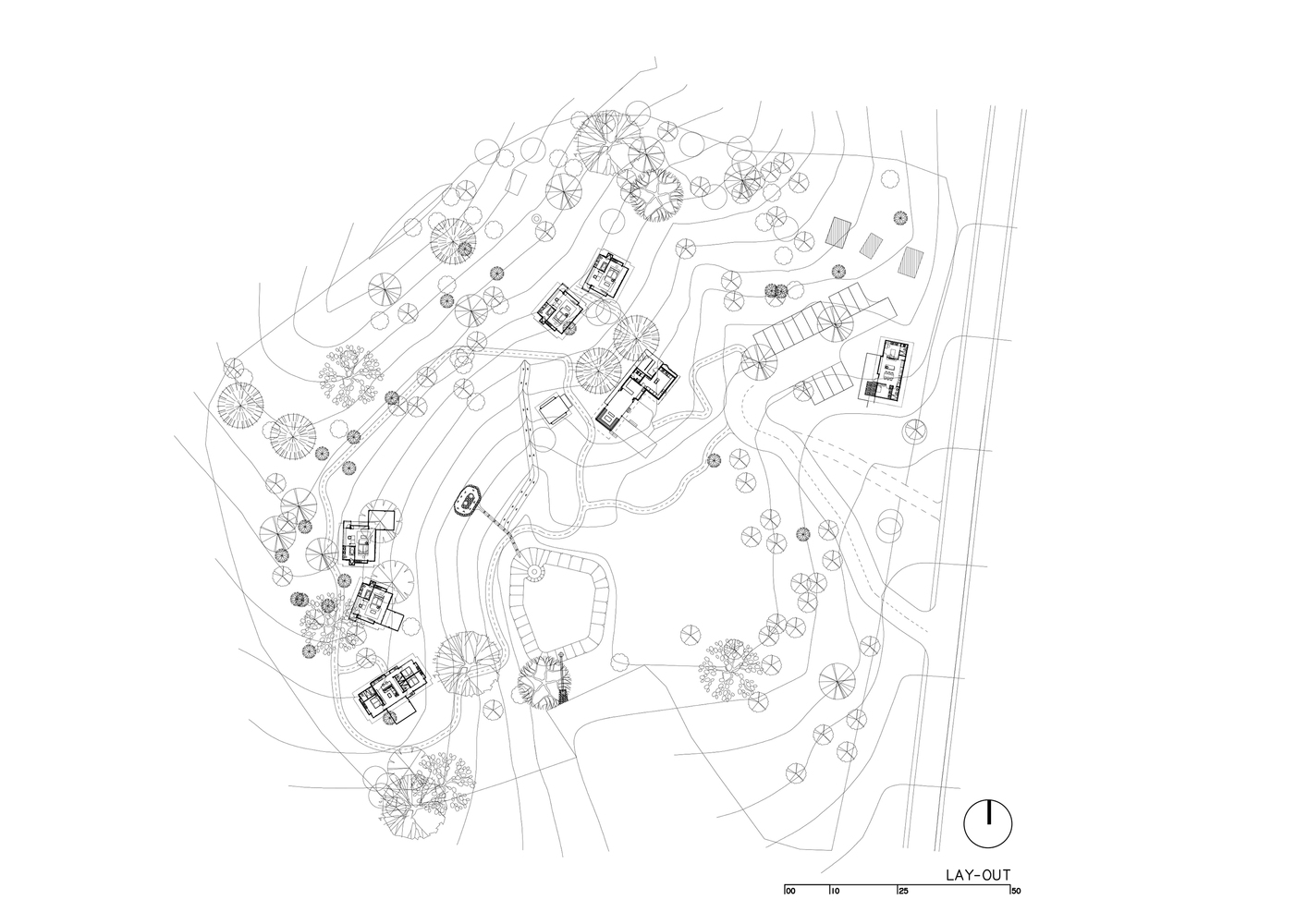 LAY-OUT

00 10 25 50