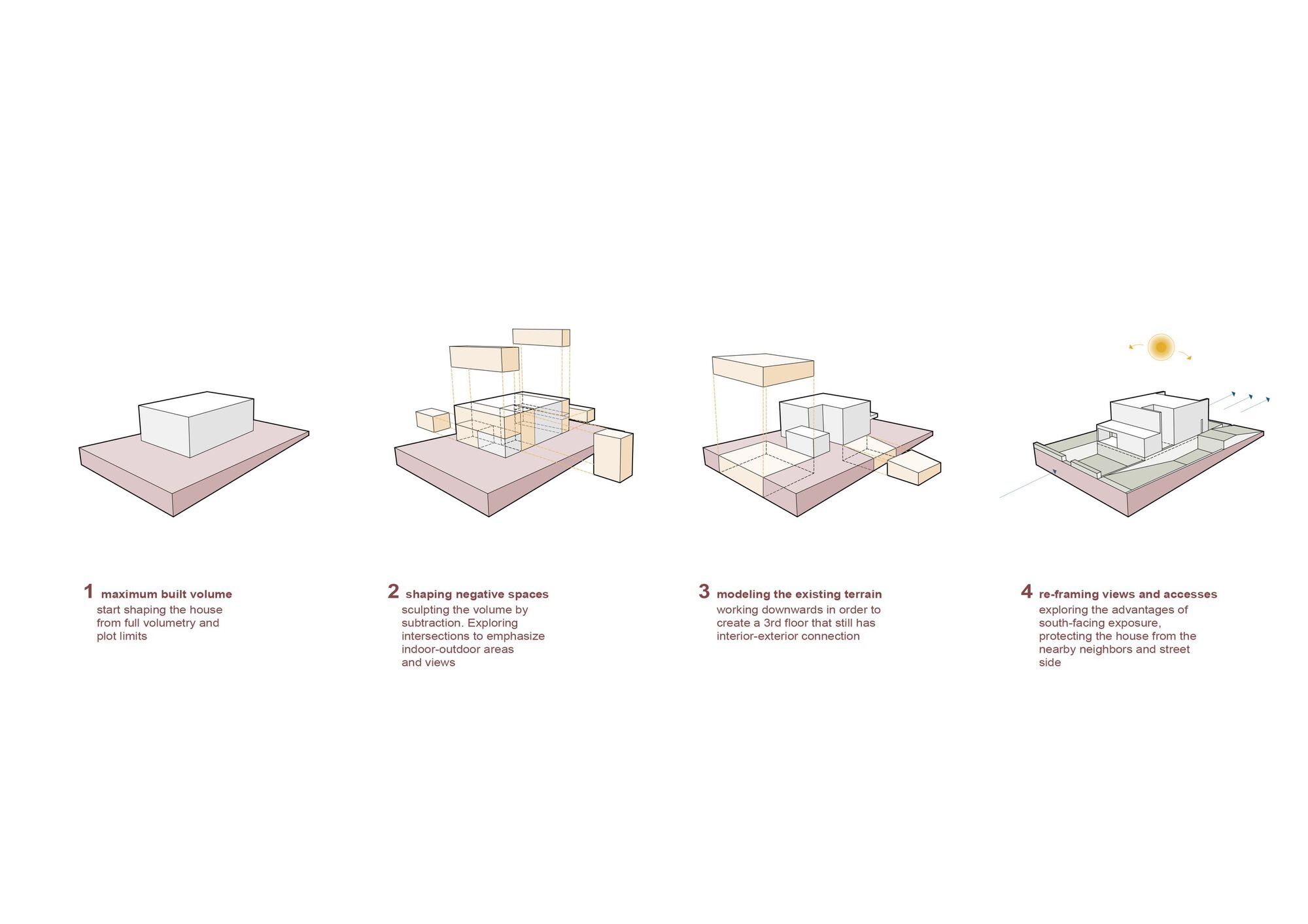 1 maximum built volume
start shaping the house from full volumetry and plot limits

2 shaping negative spaces
sculpting the volume by subtraction. Exploring intersections to emphasize indoor-outdoor areas and views

3 modeling the existing terrain
working downwards in order to create a 3rd floor that still has interior-exterior connection

4 re-framing views and accesses
exploring the advantages of south-facing exposure, protecting the house from the nearby neighbors and street side