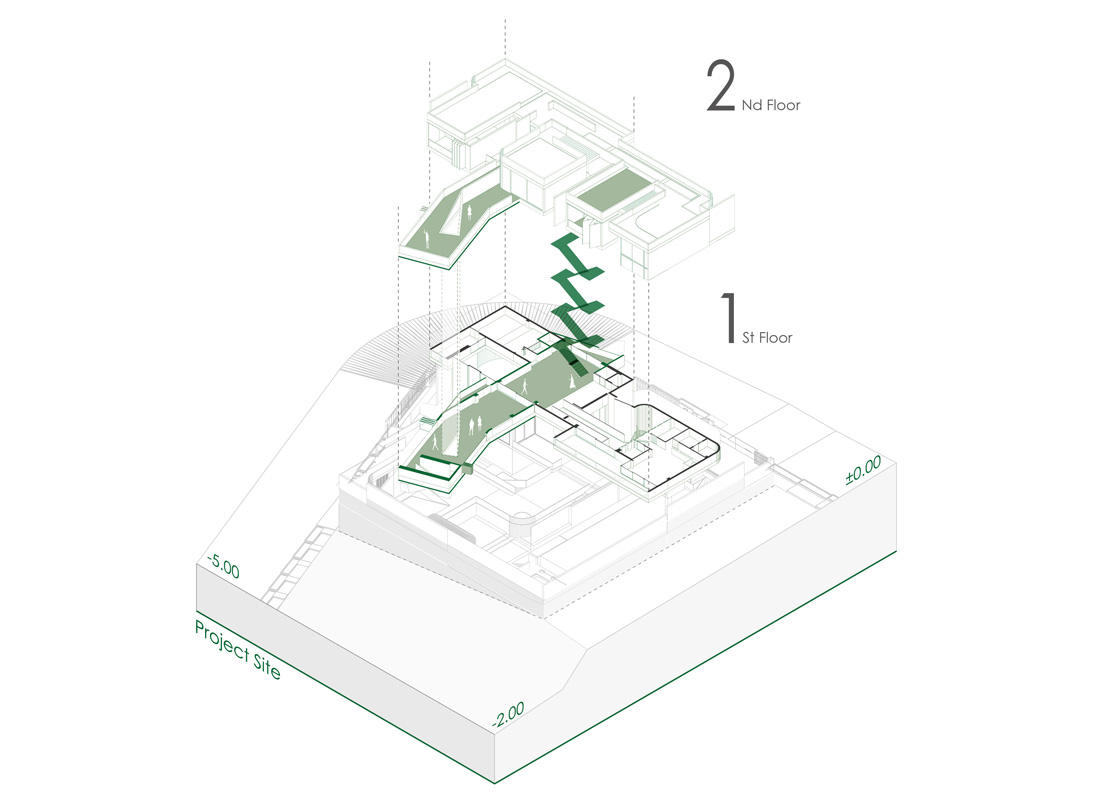 2 Nd Floor

1 St Floor

±0.00

-5.00

Project Site

-2.00