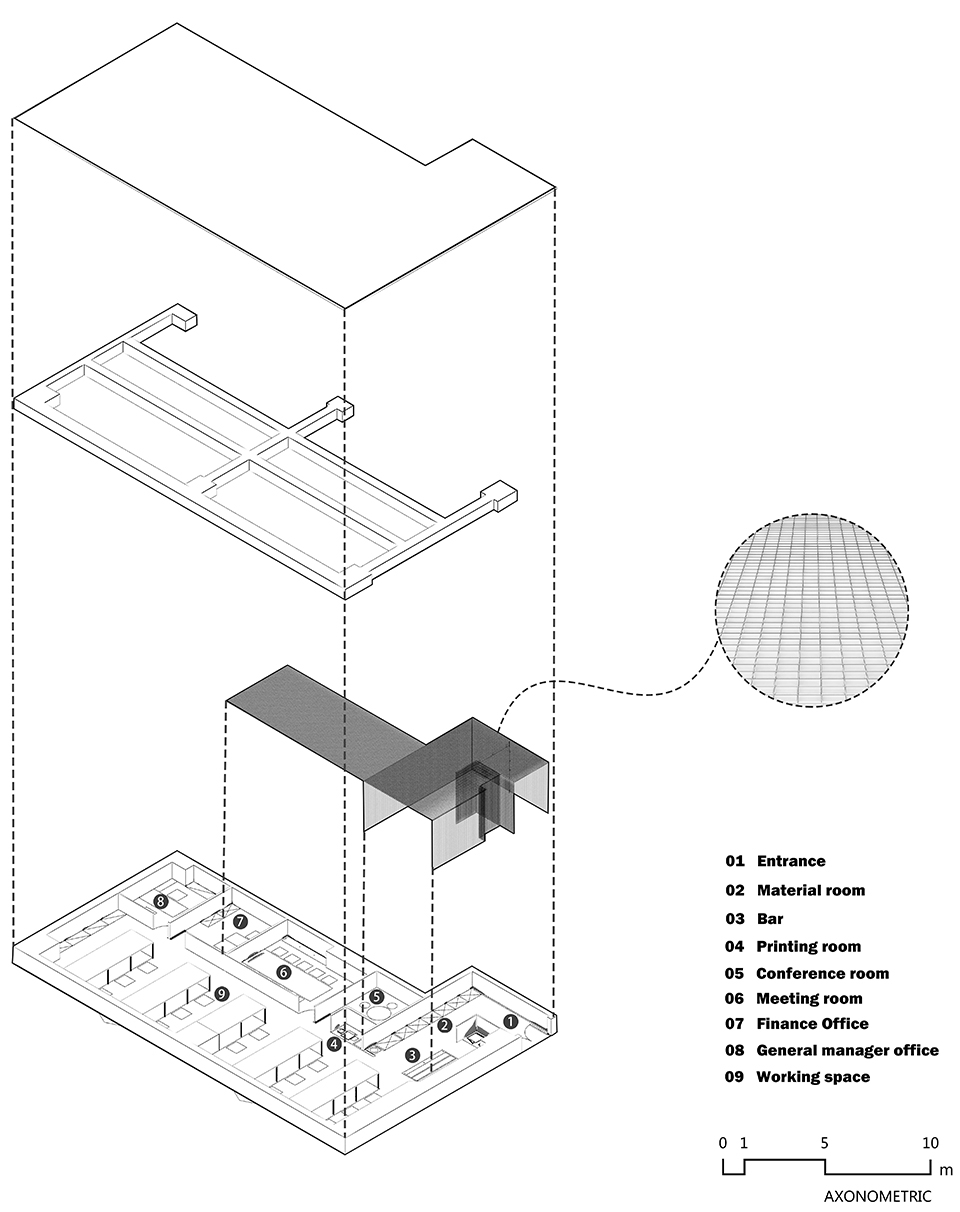 8
7
6
9
5
4
2
1
3

01 Entrance
02 Material room
03 Bar
04 Printing room
05 Conference room
06 Meeting room
07 Finance Office
08 General manager office
09 Working space

0 1 5 10
m
AXONOMETRIC