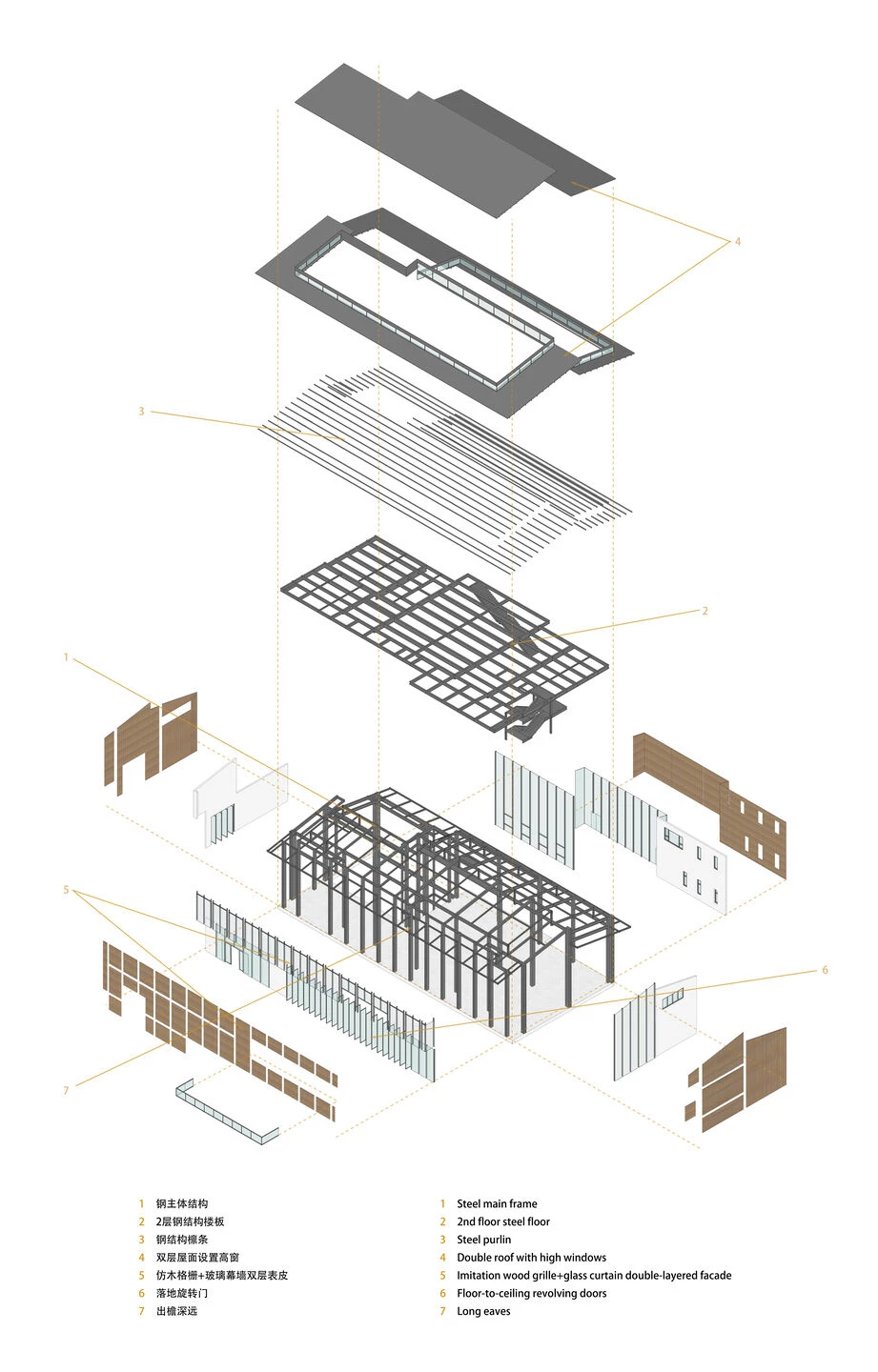 4

3

2

1

5

6

7

1 钢主体结构
2 2层钢结构楼板
3 钢结构檩条
4 双层屋面设置高窗
5 仿木格栅+玻璃幕墙双层表皮
6 落地旋转门
7 出檐深远

1 Steel main frame
2 2nd floor steel floor
3 Steel purlin
4 Double roof with high windows
5 Imitation wood grille+glass curtain double-layered facade
6 Floor-to-ceiling revolving doors
7 Long eaves