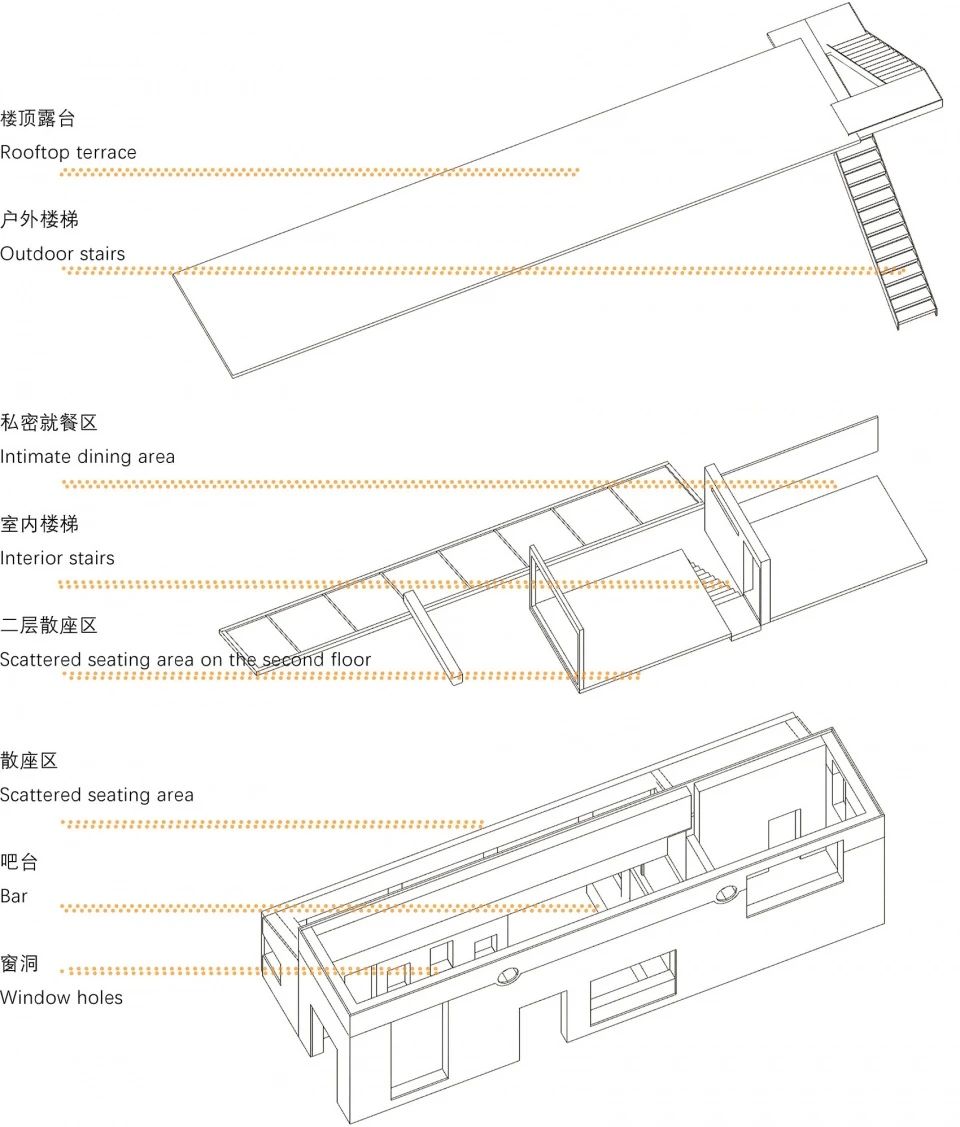 楼顶露台
Rooftop terrace

户外楼梯
Outdoor stairs

私密就餐区
Intimate dining area

室内楼梯
Interior stairs

二层散座区
Scattered seating area on the second floor

散座区
Scattered seating area

吧台
Bar

窗洞
Window holes