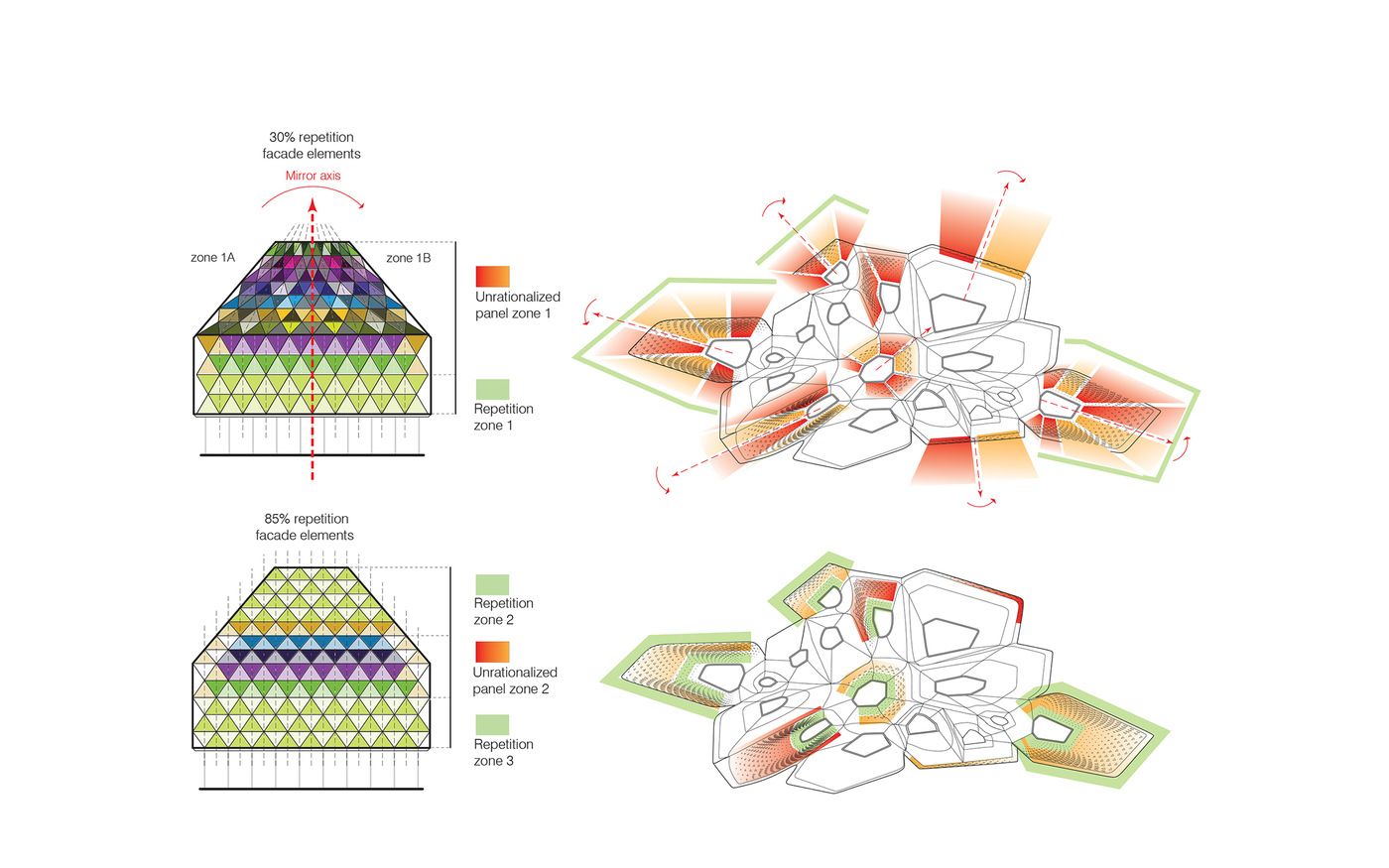 30% repetition
facade elements

Mirror axis

zone 1A

zone 1B

Unrationalized
panel zone 1

Repetition
zone 1

85% repetition
facade elements

Repetition
zone 2

Unrationalized
panel zone 2

Repetition
zone 3