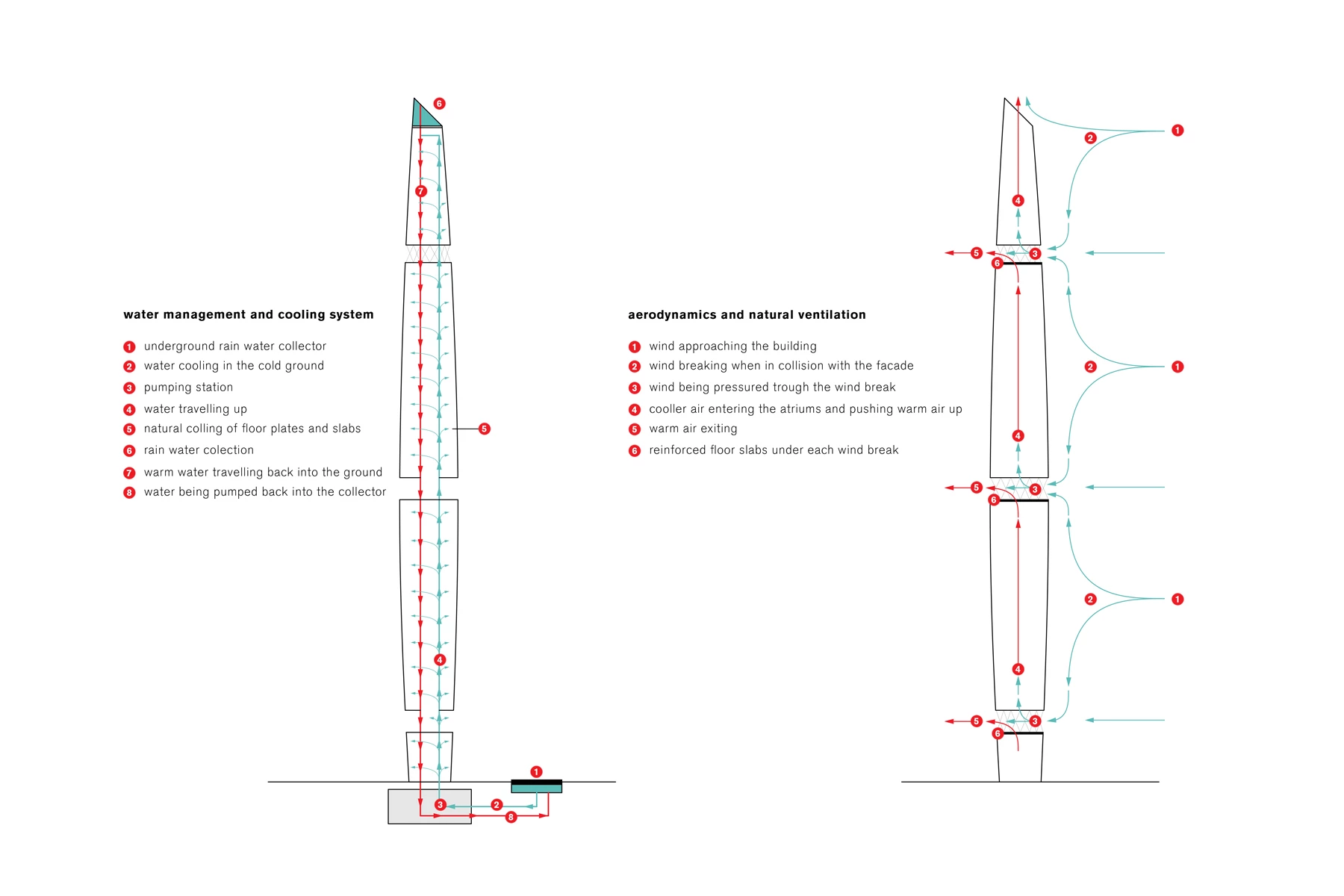 water management and cooling system

1 underground rain water collector
2 water cooling in the cold ground
3 pumping station
4 water travelling up
5 natural colling of floor plates and slabs
6 rain water colection
7 warm water travelling back into the ground
8 water being pumped back into the collector

6
7
5
4
1
3
2
8

aerodynamics and natural ventilation

1 wind approaching the building
2 wind breaking when in collision with the facade
3 wind being pressured trough the wind break
4 cooller air entering the atriums and pushing warm air up
5 warm air exiting
6 reinforced floor slabs under each wind break

1
2
4
5
3
6
2
1
4
5
3
6
2
1
4
5
3
6