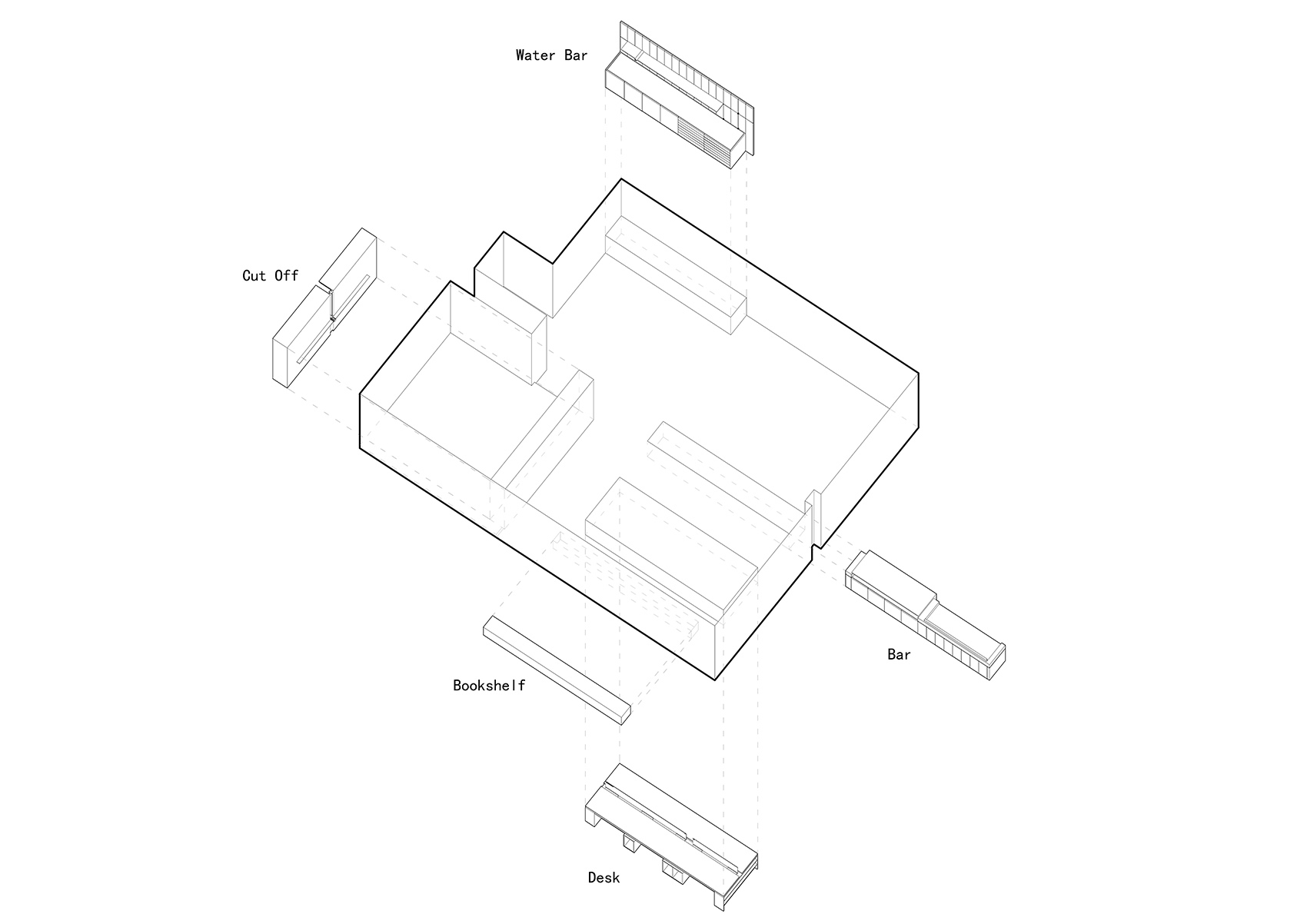 Water Bar

Cut Off

Bar

Bookshelf

Desk