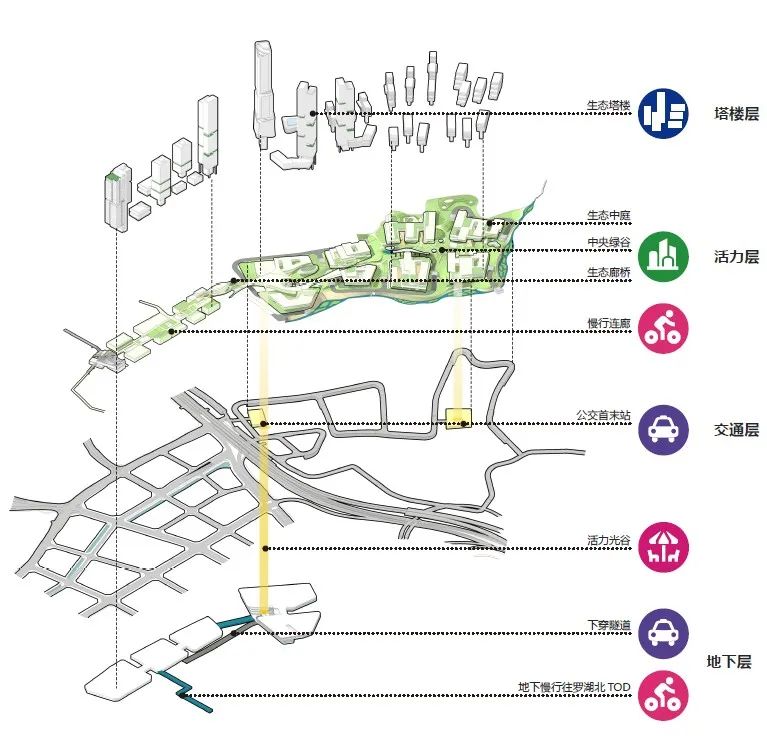 生态塔楼
塔楼层
生态中庭
中央绿谷
活力层
生态廊桥
慢行连廊
公交首末站
交通层
活力光谷
下穿隧道
地下层
地下慢行往罗湖北 TOD