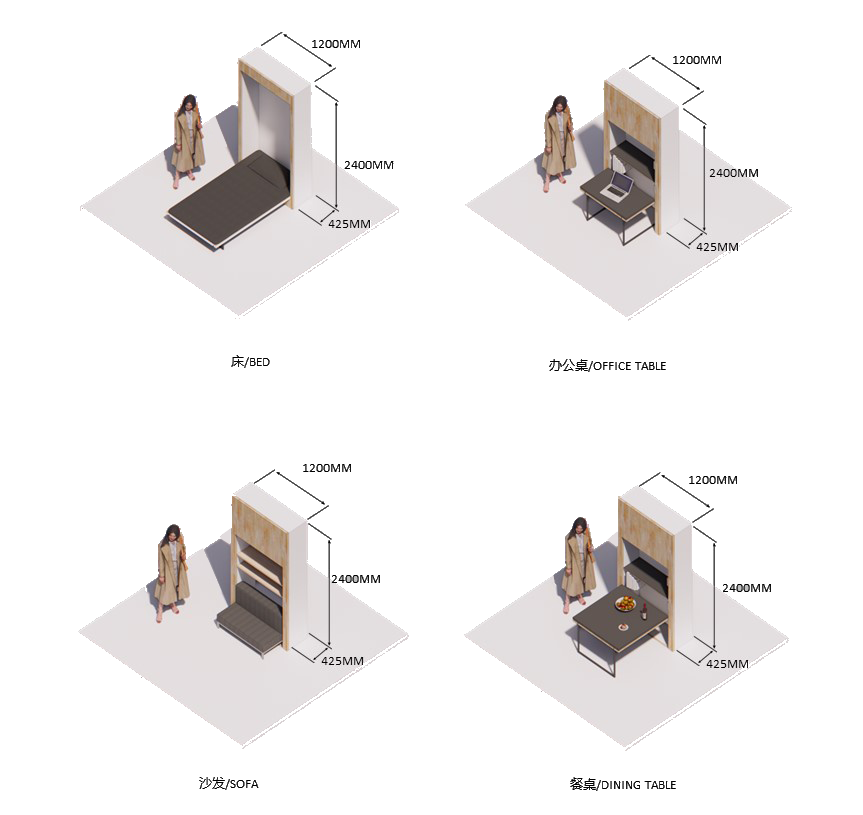 1200MM
2400MM
425MM

床/BED

1200MM
2400MM
425MM

办公桌/OFFICE TABLE

1200MM
2400MM
425MM

沙发/SOFA

1200MM
2400MM
425MM

餐桌/DINING TABLE