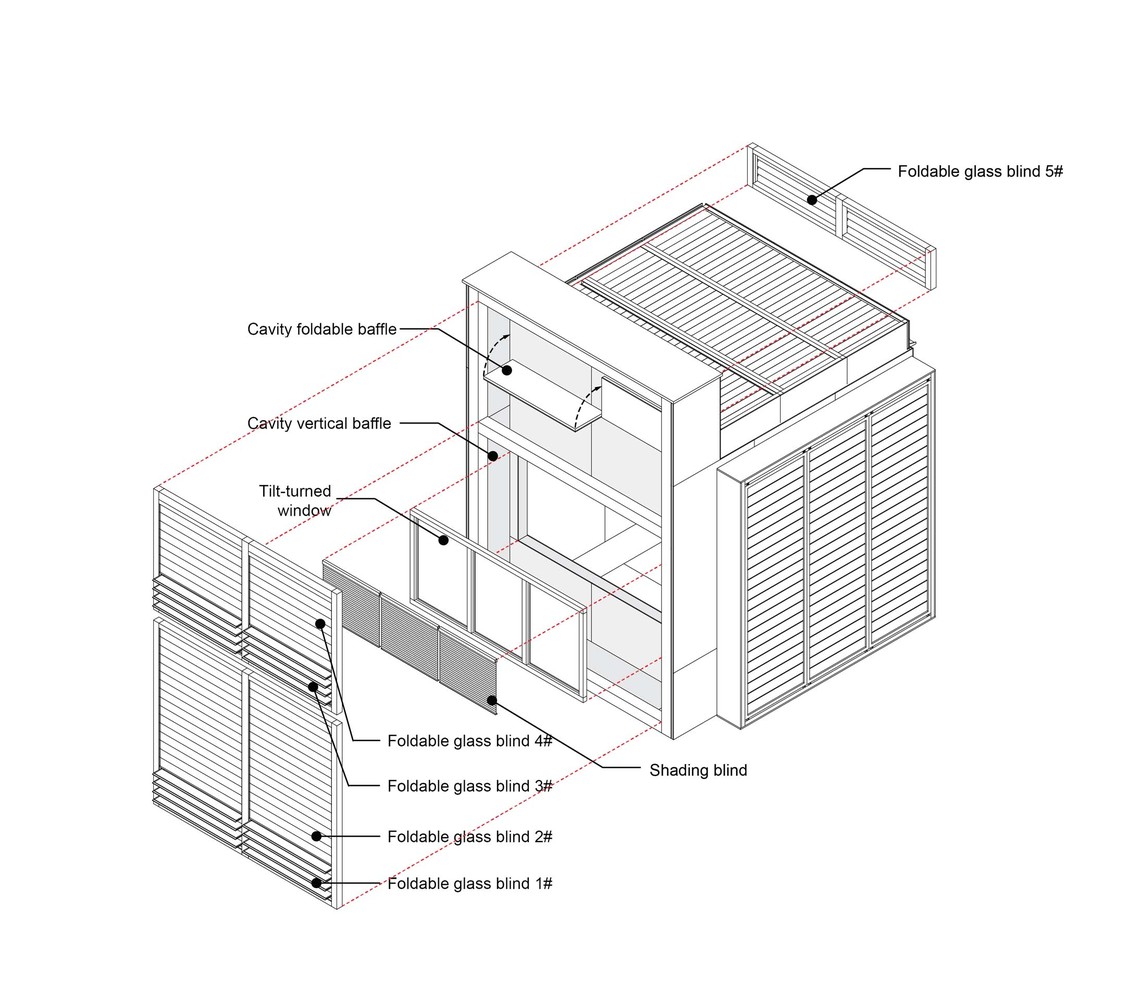 Foldable glass blind 5#

Cavity foldable baffle

Cavity vertical baffle

Tilt-turned window

Foldable glass blind 4#

Shading blind

Foldable glass blind 3#

Foldable glass blind 2#

Foldable glass blind 1#