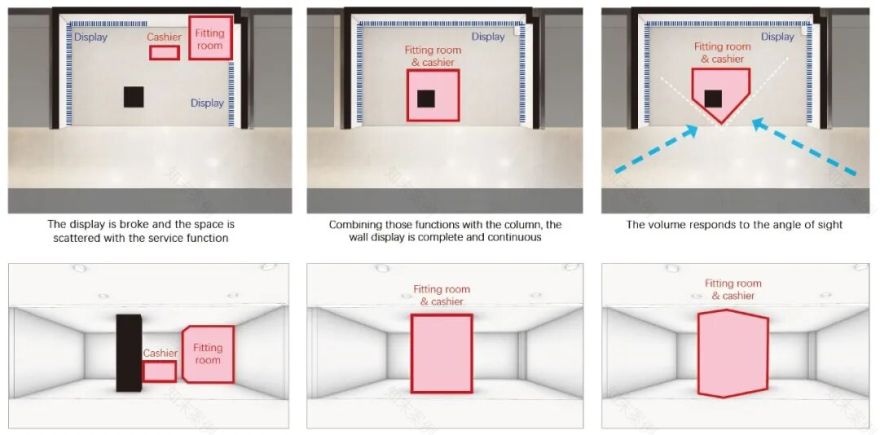 Display

Cashier

Fitting room

Display

The display is broke and the space is scattered with the service function

Display

Fitting room & cashier

Combining those functions with the column, the wall display is complete and continuous

Fitting room & cashier

Display

The volume responds to the angle of sight

Cashier

Fitting room

Fitting room & cashier

Fitting room & cashier