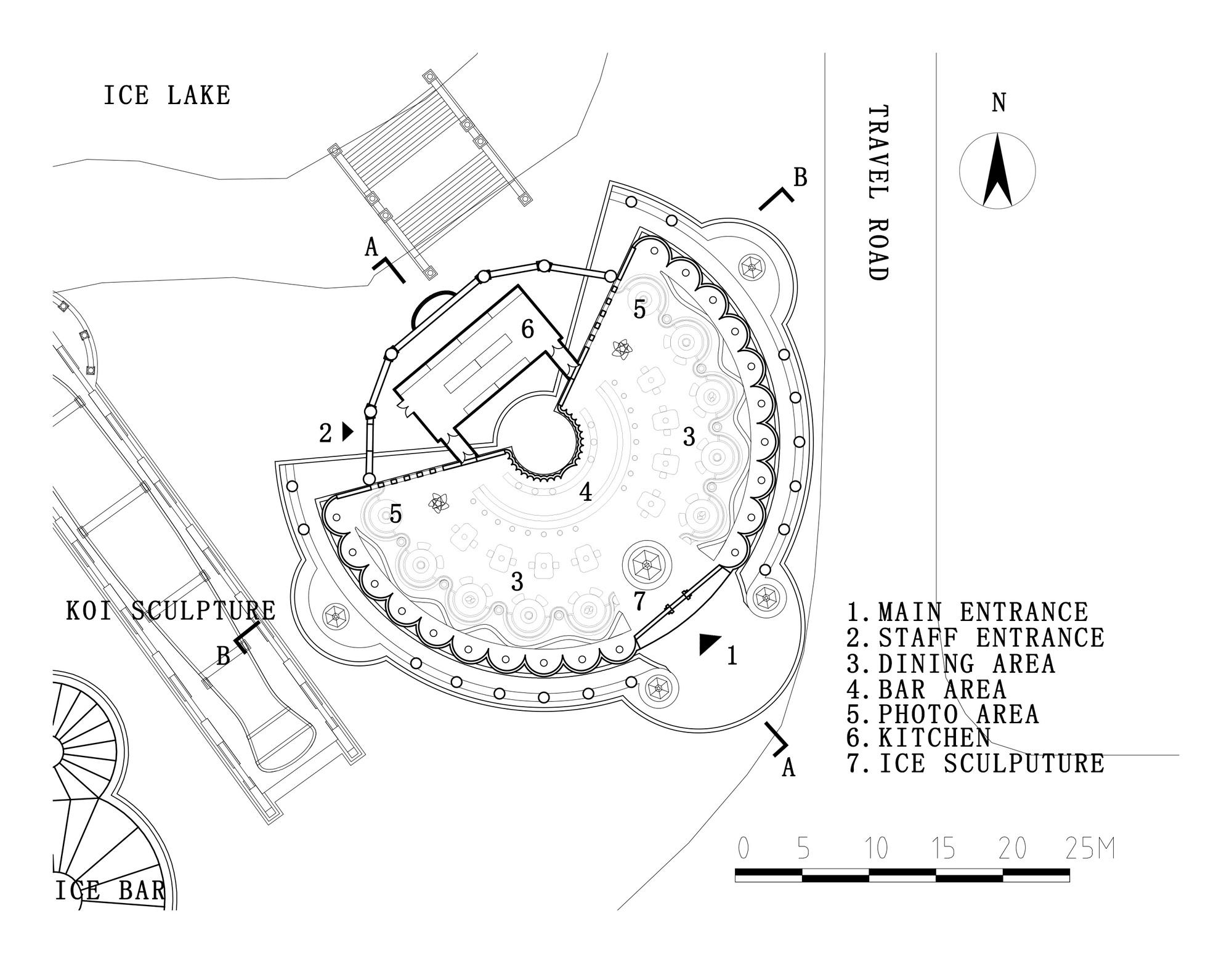 ICE LAKE

TRAVEL ROAD

N

B

A

6

5

2

3

4

5

3

7

1

KOI SCULPTURE

B

A

ICE BAR

1. MAIN ENTRANCE
2. STAFF ENTRANCE
3. DINING AREA
4. BAR AREA
5. PHOTO AREA
6. KITCHEN
7. ICE SCULPUTURE

0 5 10 15 20 25M