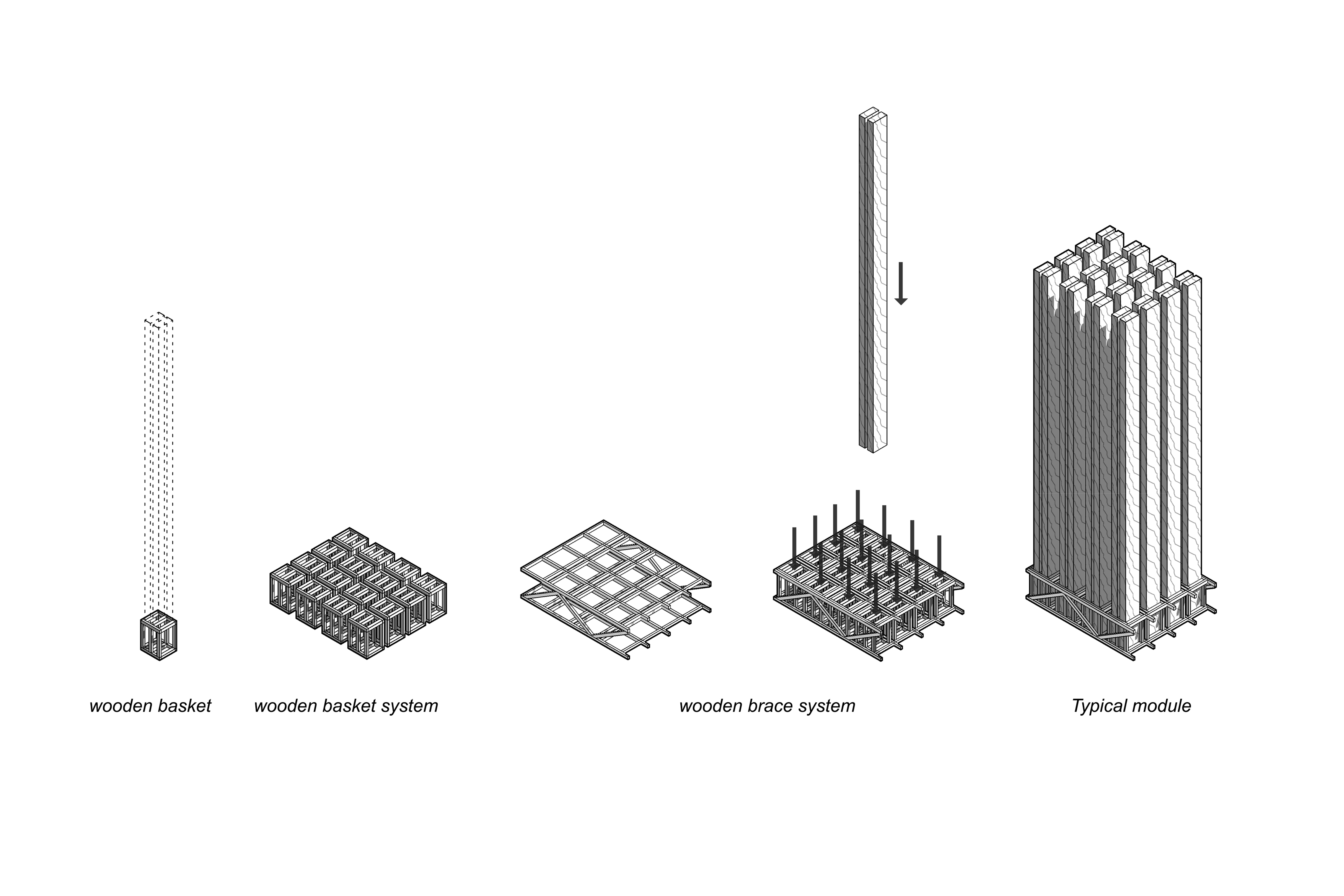 wooden basket

wooden basket system

wooden brace system

Typical module