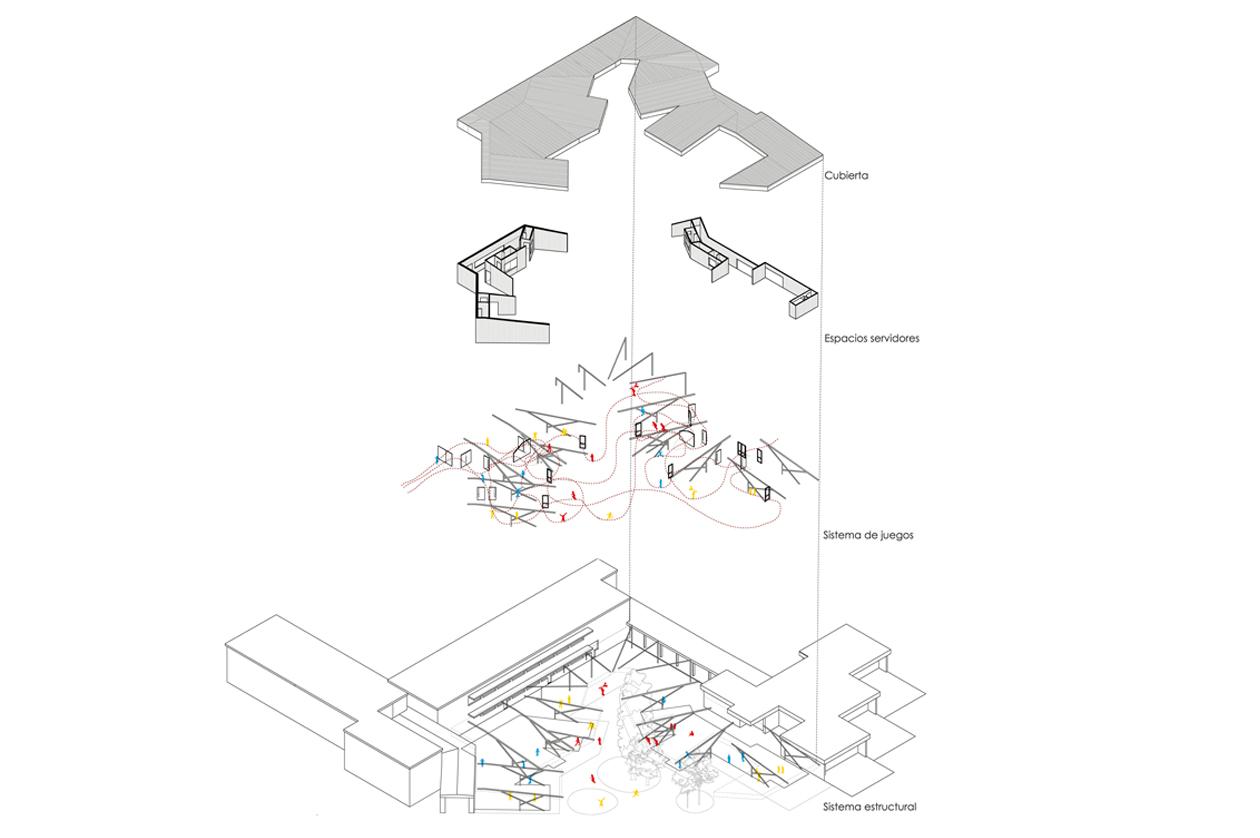 Cubierta

Espacios servidores

Sistema de juegos

Sistema estructural