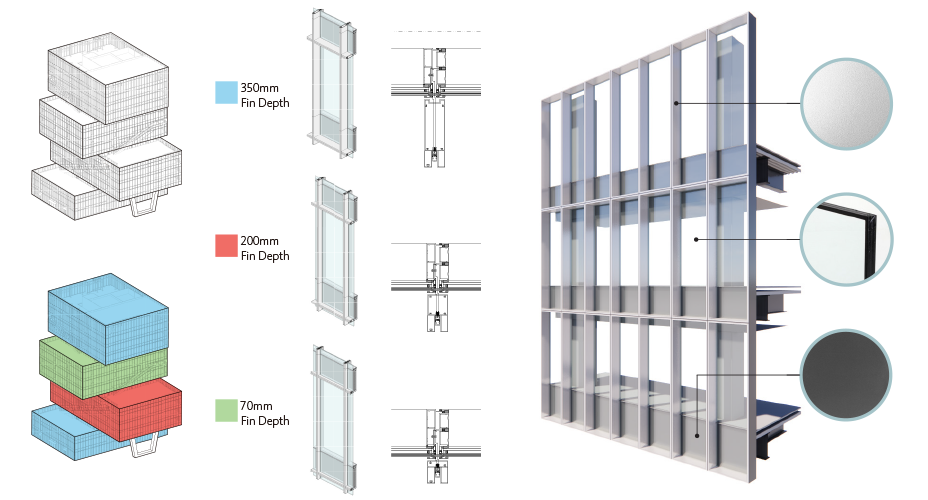 350mm
Fin Depth

200mm
Fin Depth

70mm
Fin Depth