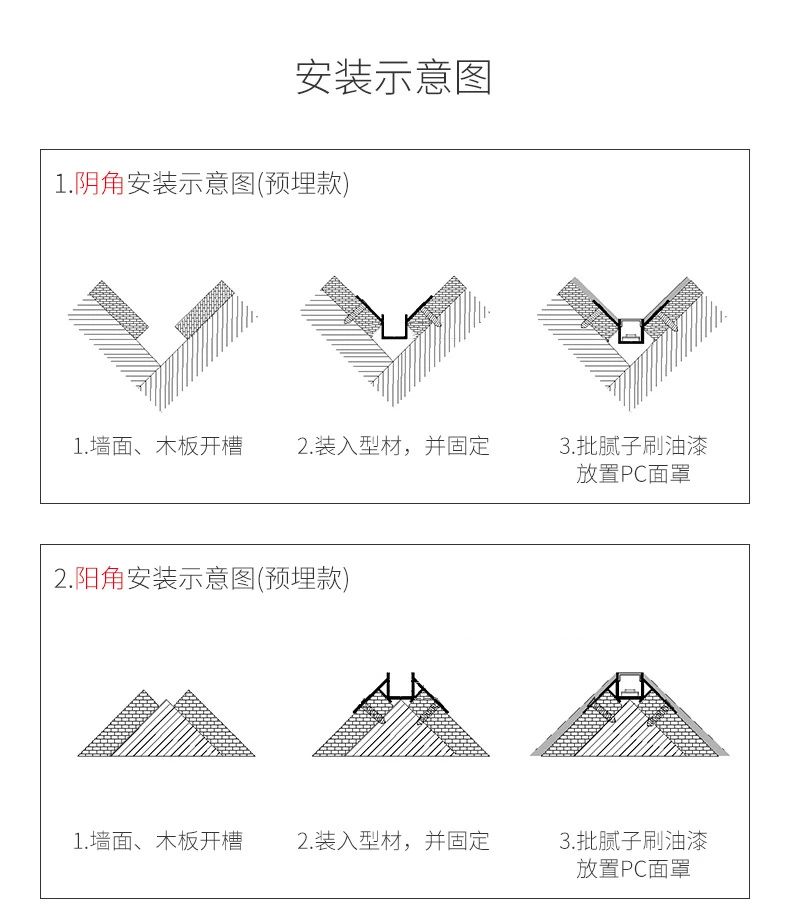 安装示意图

1.阴角安装示意图(预埋款)

1.墙面、木板开槽

2.装入型材，并固定

3.批腻子刷油漆
放置PC面罩

2.阳角安装示意图(预埋款)

1.墙面、木板开槽

2.装入型材，并固定

3.批腻子刷油漆
放置PC面罩