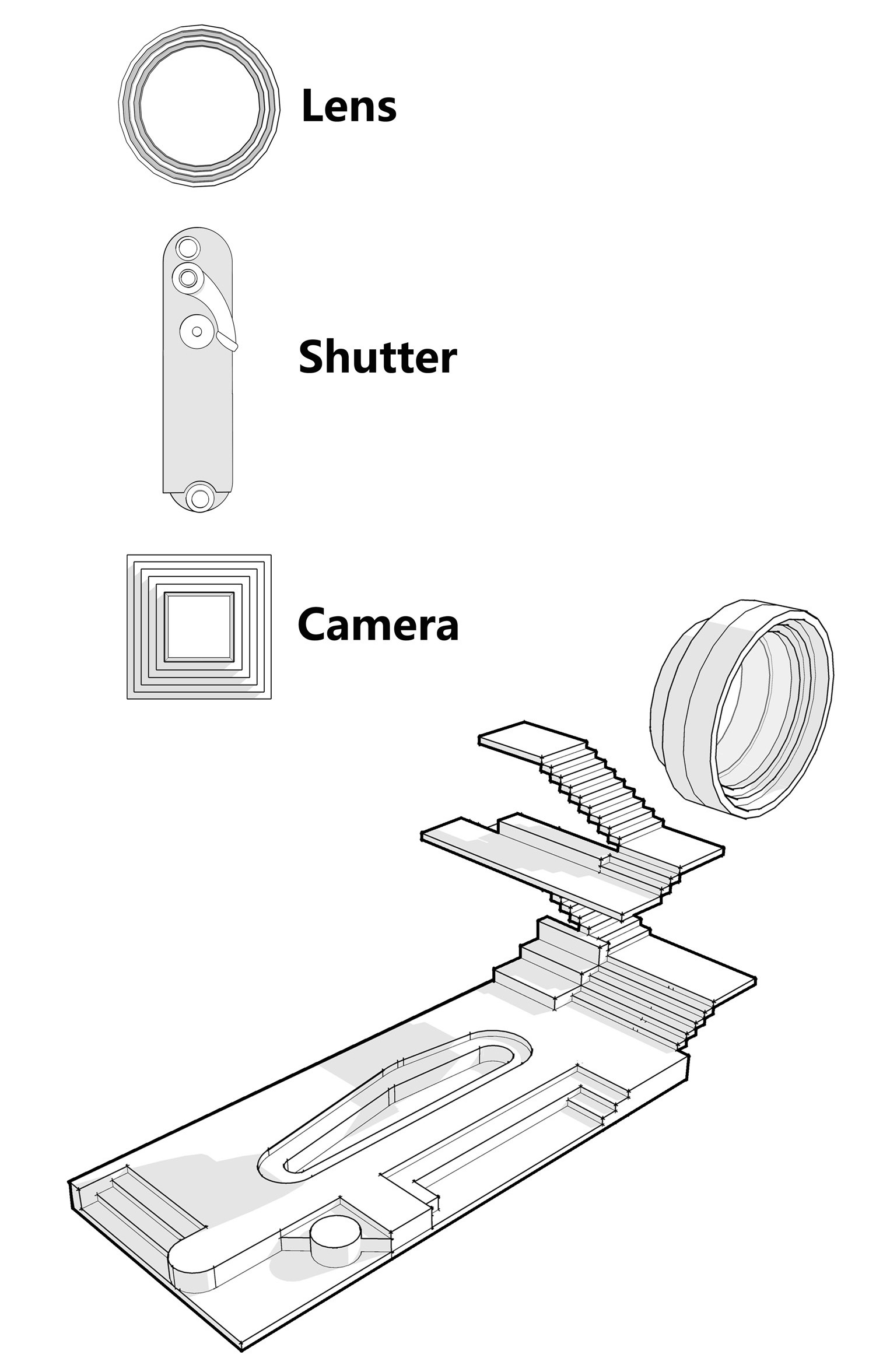 Lens

Shutter

Camera