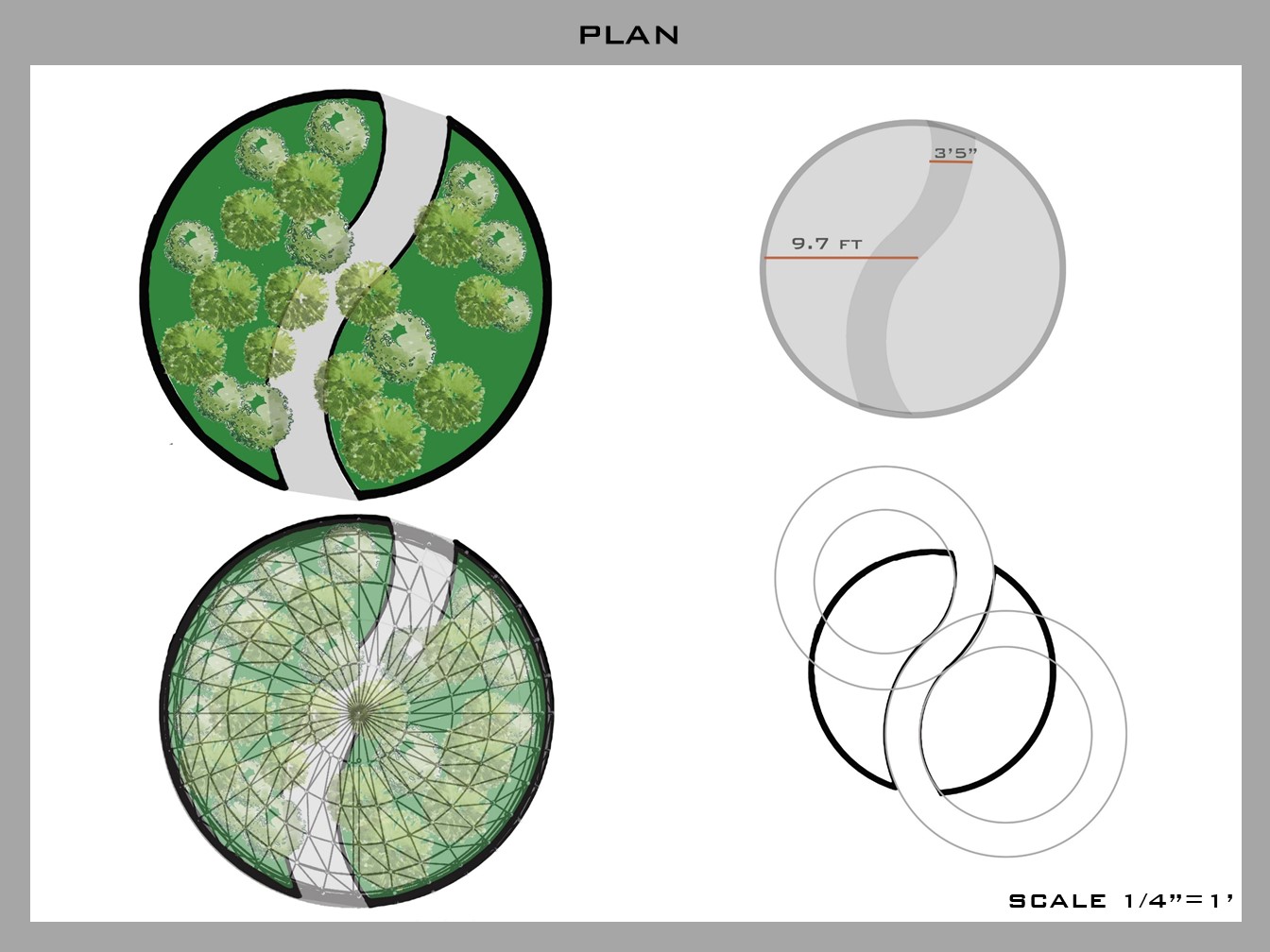 PLAN

3'5"

9.7 FT

SCALE 1/4"=1'